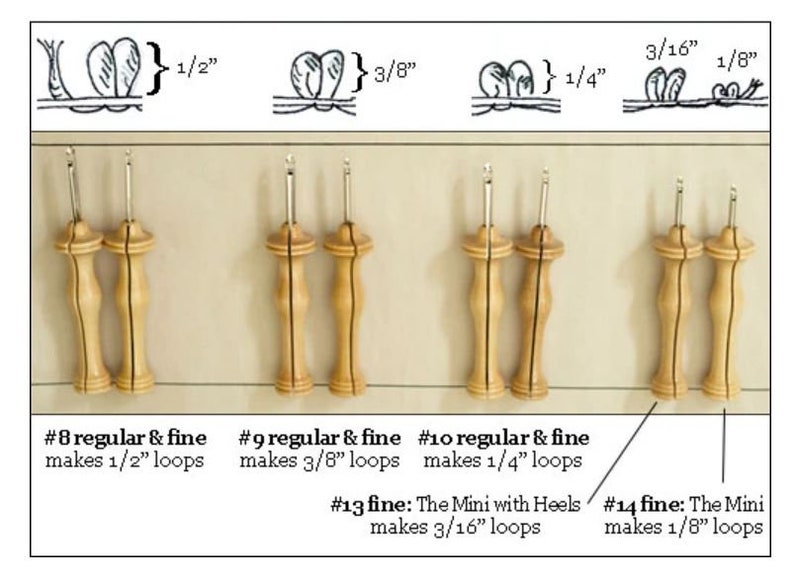 1/2"

3/8"

1/4"

3/16" 1/8"

#8 regular & fine
makes 1/2" loops

#9 regular & fine
makes 3/8" loops

#10 regular & fine
makes 1/4" loops

#13 fine: The Mini with Heels
makes 3/16" loops

#14 fine: The Mini
makes 1/8" loops