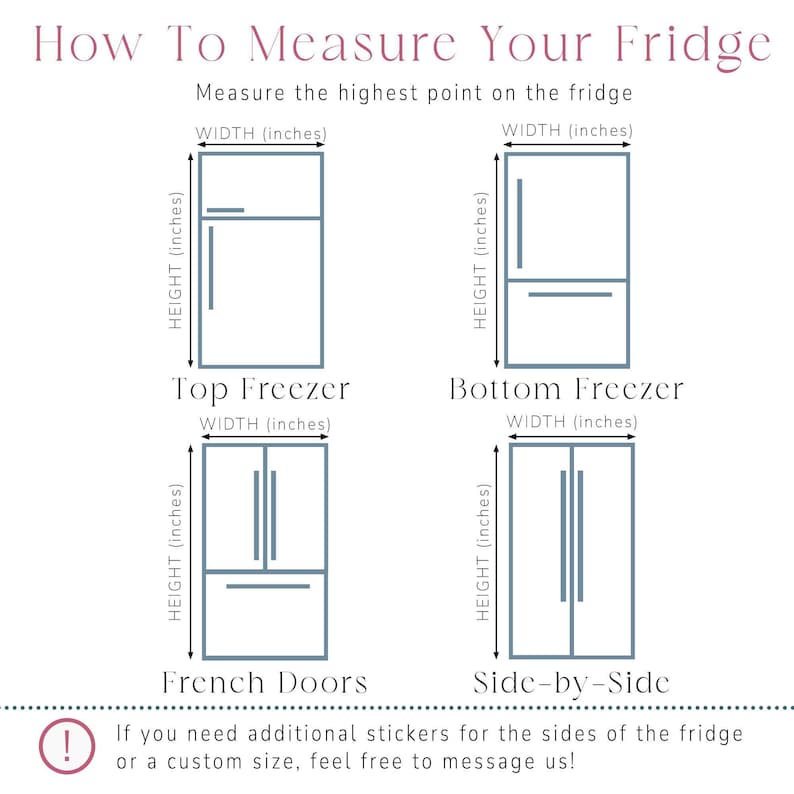 How To Measure Your Fridge

Measure the highest point on the fridge

WIDTH (inches)
HEIGHT (inches)
Top Freezer

WIDTH (inches)
HEIGHT (inches)
Bottom Freezer

WIDTH (inches)
HEIGHT (inches)
French Doors

WIDTH (inches)
HEIGHT (inches)
Side-by-Side

!
If you need additional stickers for the sides of the fridge or a custom size, feel free to message us!