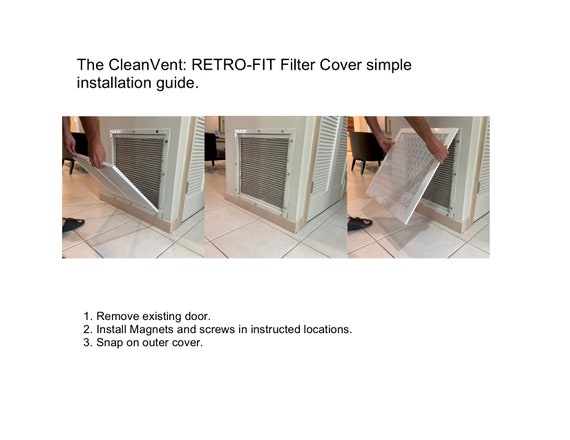 The CleanVent: RETRO-FIT Filter Cover simple installation guide.

1. Remove existing door.
2. Install Magnets and screws in instructed locations.
3. Snap on outer cover.