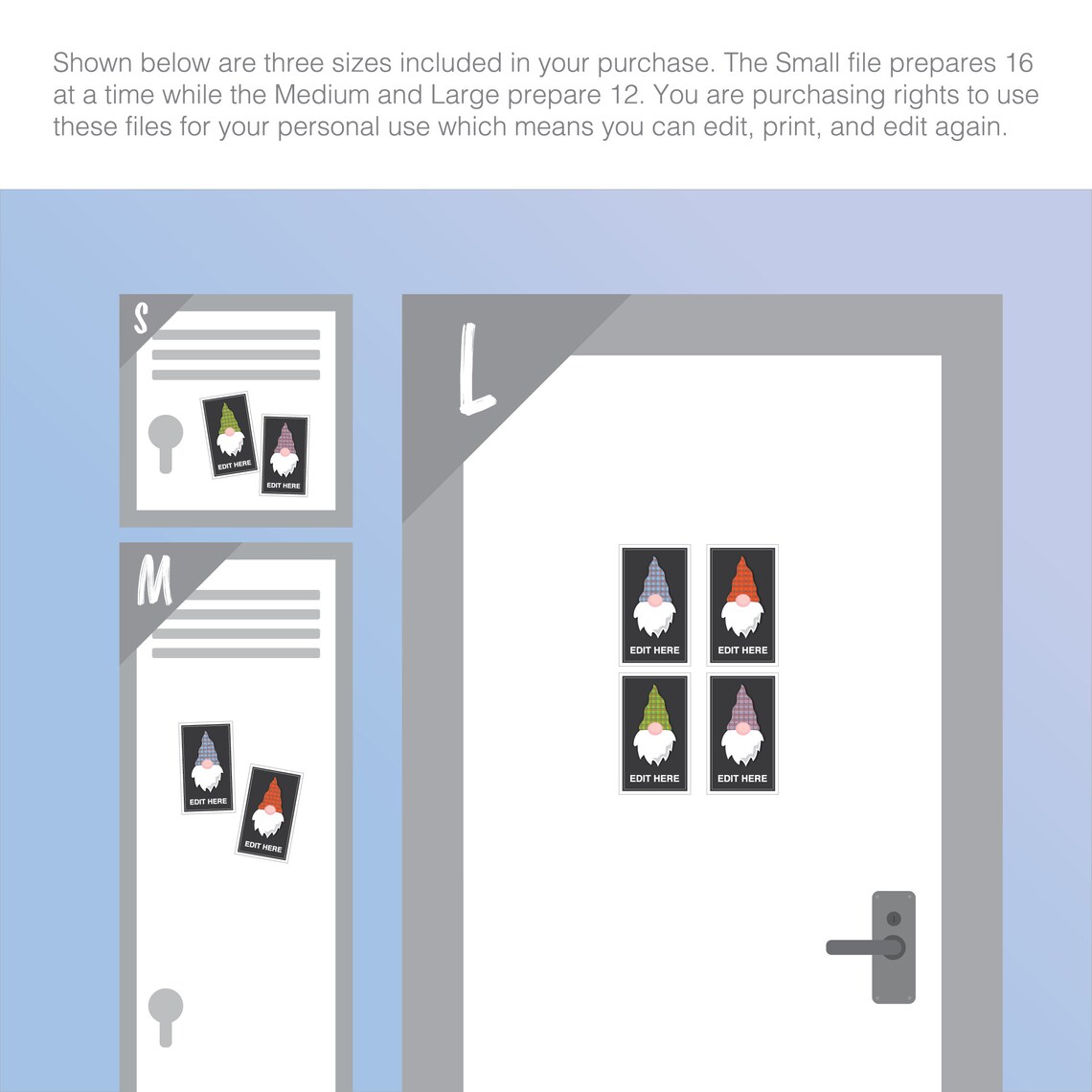 Shown below are three sizes included in your purchase. The Small file prepares 16 at a time while the Medium and Large prepare 12. You are purchasing rights to use these files for your personal use which means you can edit, print, and edit again.

S

EDIT HERE

EDIT HERE

M

EDIT HERE

EDIT HERE

L

EDIT HERE

EDIT HERE

EDIT HERE

EDIT HERE