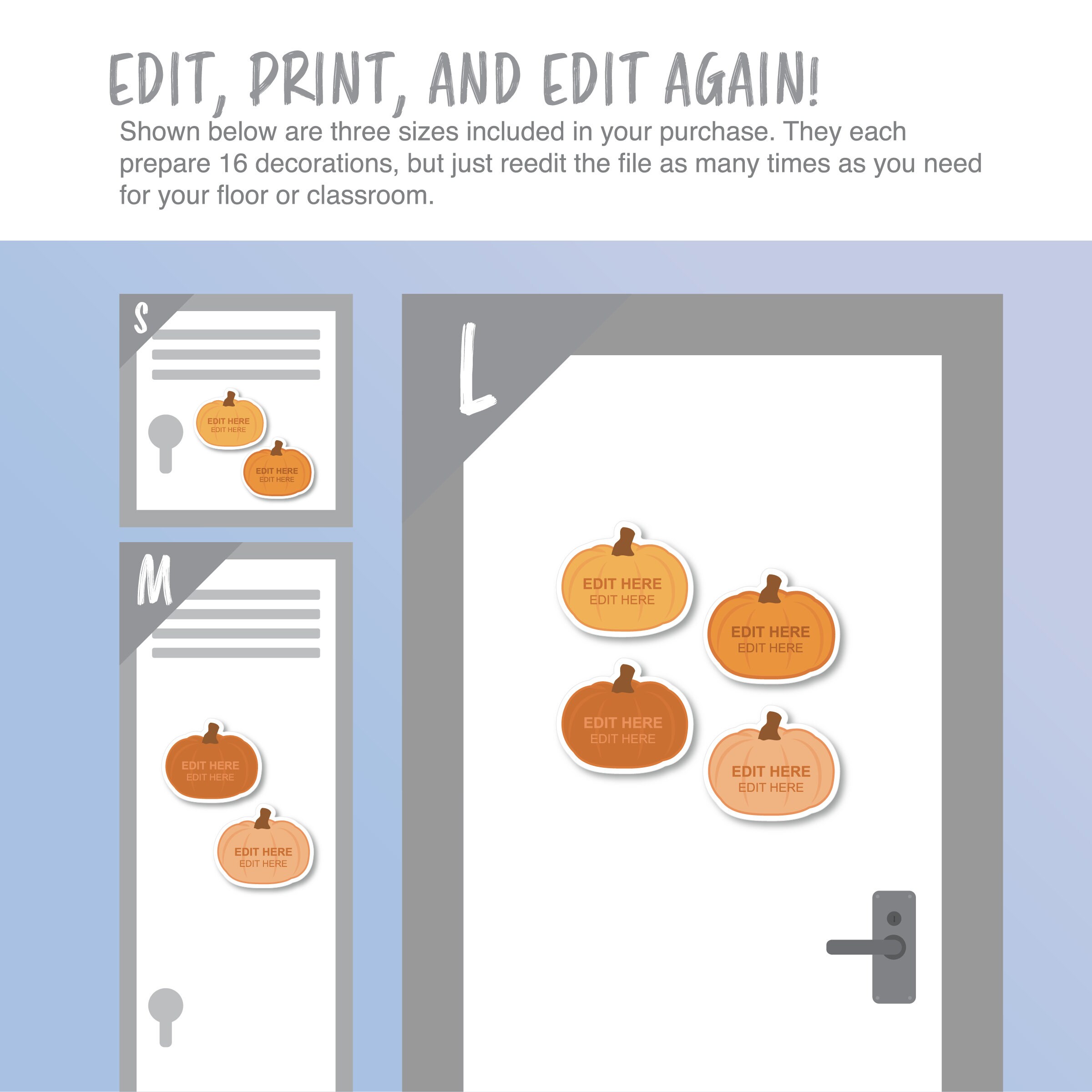 EDIT, PRINT, AND EDIT AGAIN!

Shown below are three sizes included in your purchase. They each prepare 16 decorations, but just reedit the file as many times as you need for your floor or classroom.

S

EDIT HERE
EDIT HERE

EDIT HERE
EDIT HERE

M

EDIT HERE
EDIT HERE

EDIT HERE
EDIT HERE

L

EDIT HERE
EDIT HERE

EDIT HERE
EDIT HERE

EDIT HERE
EDIT HERE

EDIT HERE
EDIT HERE