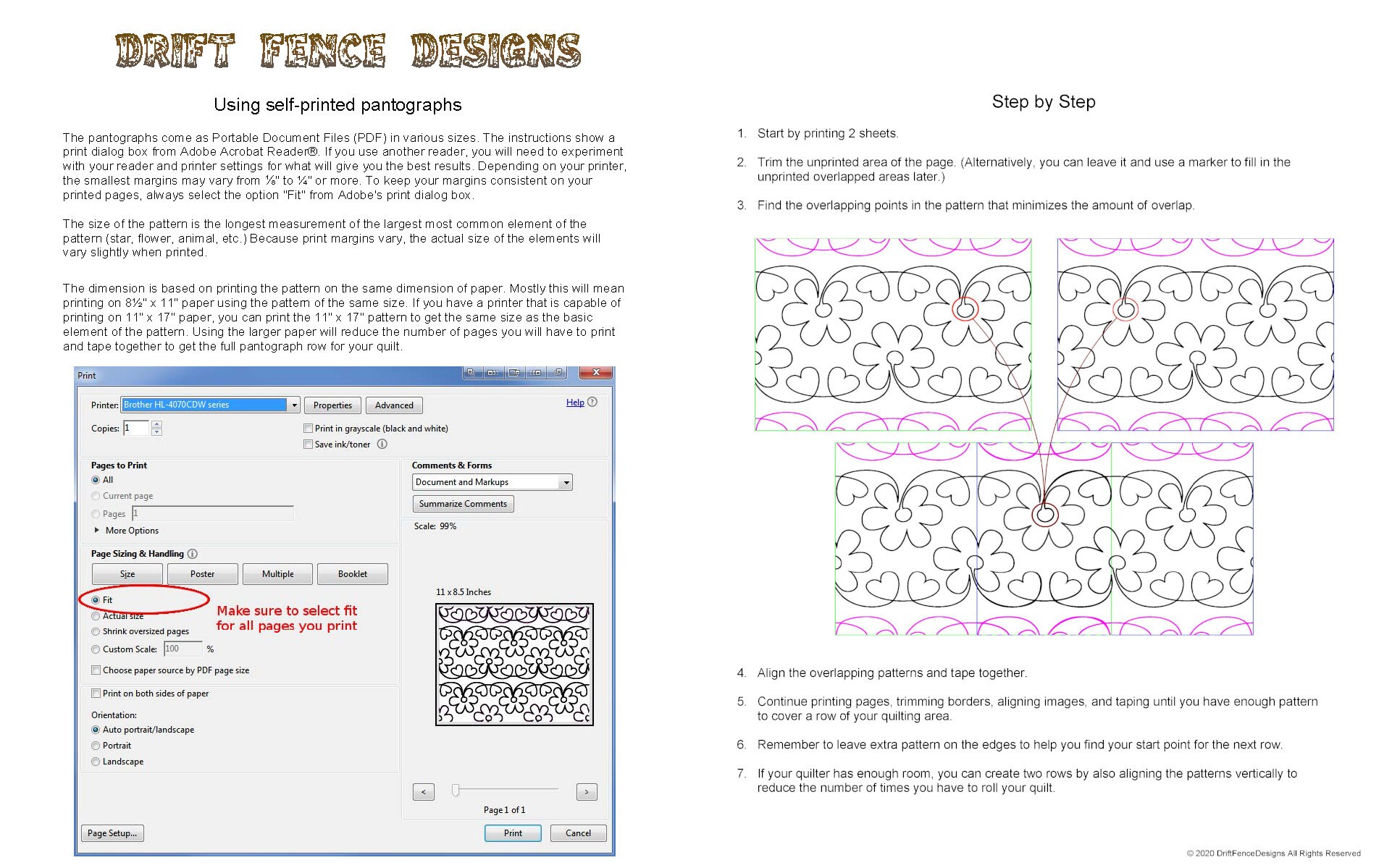 DRIFT FENCE DESIGNS

Using self-printed pantographs

The pantographs come as Portable Document Files (PDF) in various sizes. The instructions show a print dialog box from Adobe Acrobat Reader®. If you use another reader, you will need to experiment with your reader and printer settings for what will give you the best results. Depending on your printer, the smallest margins may vary from ⅛" to ¼" or more. To keep your margins consistent on your printed pages, always select the option "Fit" from Adobe's print dialog box.

The size of the pattern is the longest measurement of the largest most common element of the pattern (star, flower, animal, etc.) Because print margins vary, the actual size of the elements will vary slightly when printed.

The dimension is based on printing the pattern on the same dimension of paper. Mostly this will mean printing on 8½" x 11" paper using the pattern of the same size. If you have a printer that is capable of printing on 11" x 17" paper, you can print the 11" x 17" pattern to get the same size as the basic element of the pattern. Using the larger paper will reduce the number of pages you will have to print and tape together to get the full pantograph row for your quilt.

Print

Printer: Brother HL-4070CDW series Properties Advanced Help

Copies: 1

Print in grayscale (black and white)

Save ink/toner

Pages to Print

All

Current page

Pages 1

More Options

Page Sizing & Handling

Size Poster Multiple Booklet

Fit

Actual size

Shrink oversized pages

Custom Scale: 100 %

Choose paper source by PDF page size

Make sure to select fit for all pages you print

Print on both sides of paper

Orientation:

Auto portrait/landscape

Portrait

Landscape

Comments & Forms

Document and Markups

Summarize Comments

Scale: 99%

11 x 8.5 Inches

< >

Page 1 of 1

Page Setup...

Print Cancel

Step by Step

1. Start by printing 2 sheets.

2. Trim the unprinted area of the page. (Alternatively, you can leave it and use a marker to fill in the unprinted overlapped areas later.)

3. Find the overlapping points in the pattern that minimizes the amount of overlap.

4. Align the overlapping patterns and tape together.

5. Continue printing pages, trimming borders, aligning images, and taping until you have enough pattern to cover a row of your quilting area.

6. Remember to leave extra pattern on the edges to help you find your start point for the next row.

7. If your quilter has enough room, you can create two rows by also aligning the patterns vertically to reduce the number of times you have to roll your quilt.

© 2020 DriftFenceDesigns All Rights Reserved