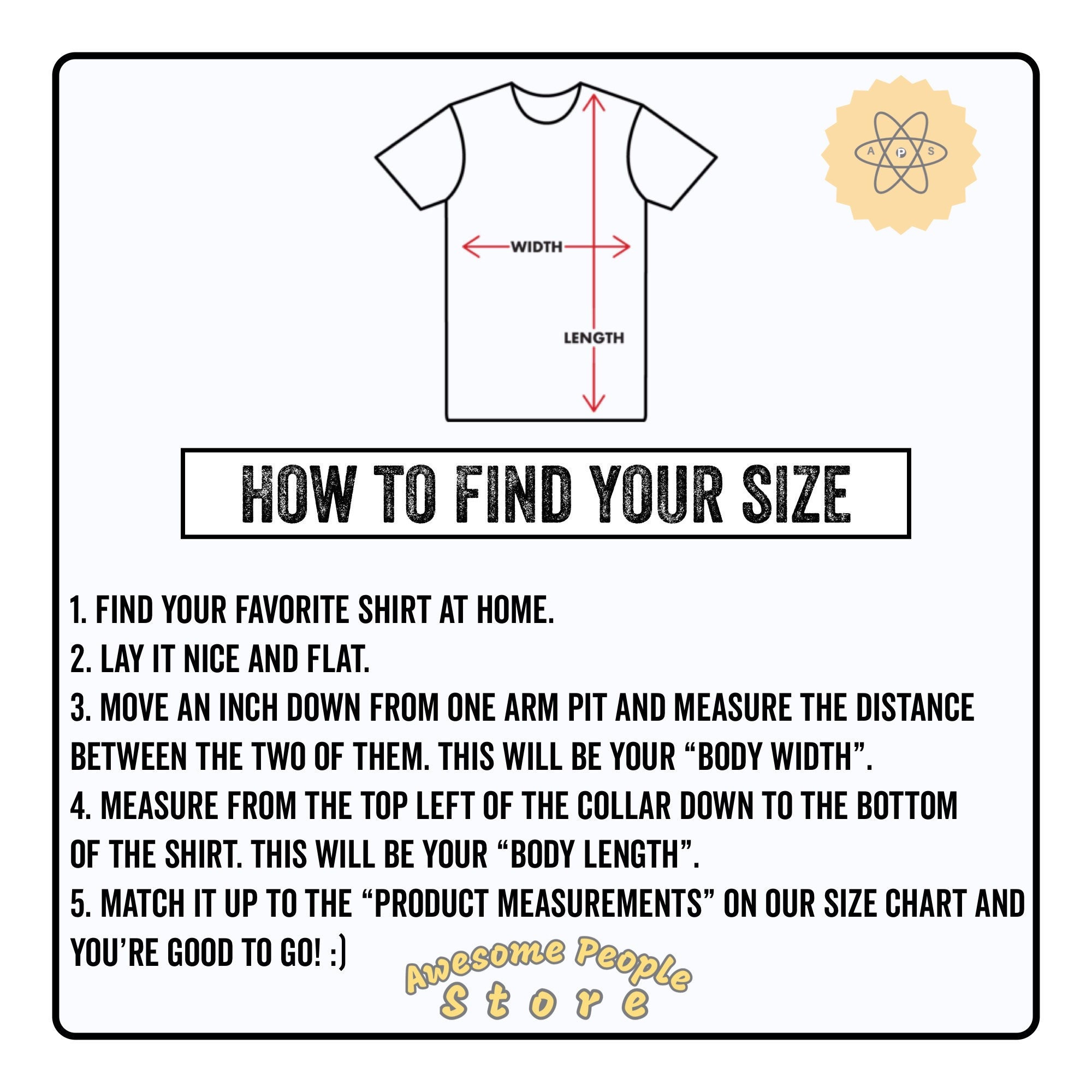 WIDTH
LENGTH

A P S

HOW TO FIND YOUR SIZE

1. FIND YOUR FAVORITE SHIRT AT HOME.
2. LAY IT NICE AND FLAT.
3. MOVE AN INCH DOWN FROM ONE ARM PIT AND MEASURE THE DISTANCE BETWEEN THE TWO OF THEM. THIS WILL BE YOUR “BODY WIDTH”.
4. MEASURE FROM THE TOP LEFT OF THE COLLAR DOWN TO THE BOTTOM OF THE SHIRT. THIS WILL BE YOUR “BODY LENGTH”.
5. MATCH IT UP TO THE “PRODUCT MEASUREMENTS” ON OUR SIZE CHART AND YOU’RE GOOD TO GO! :)

Awesome People Store