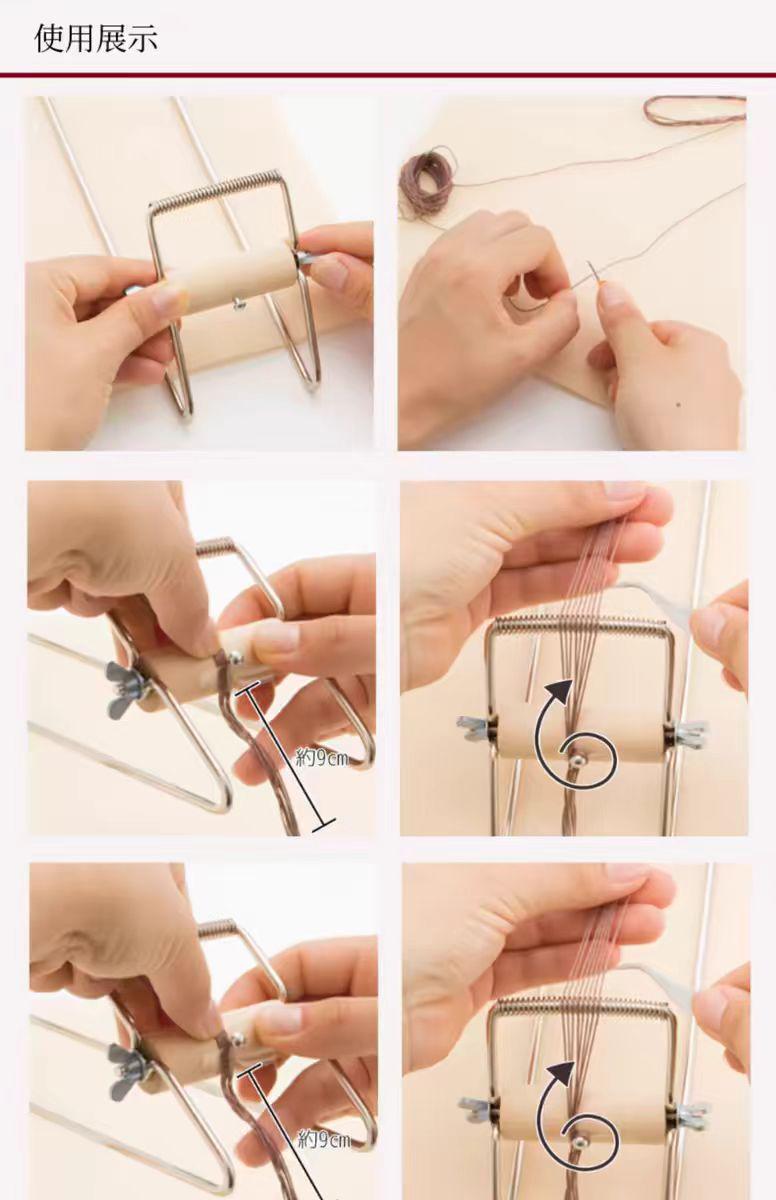 使用展示

約9cm

約9cm