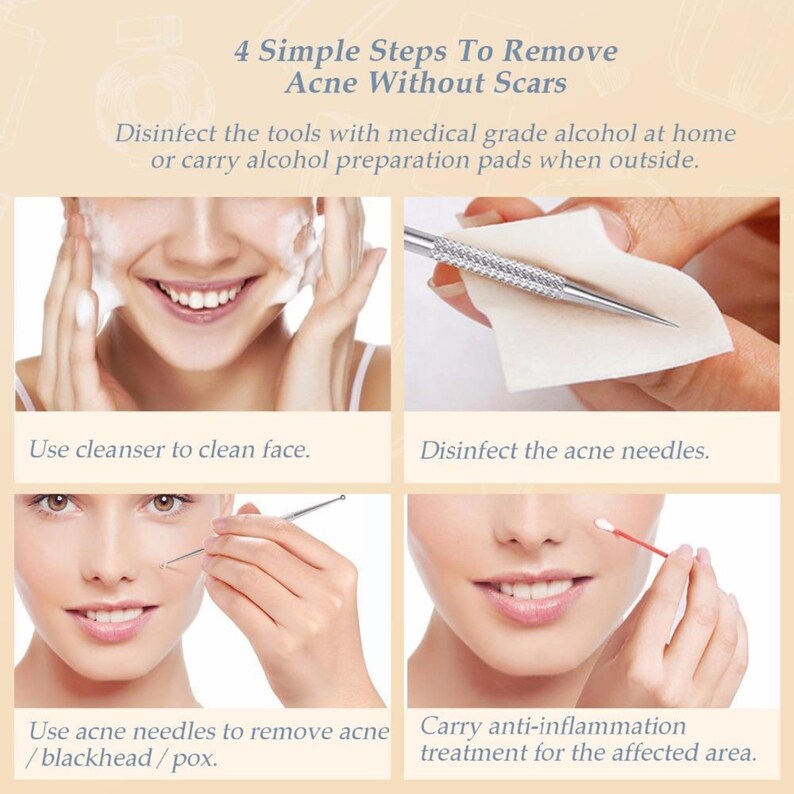 4 Simple Steps To Remove Acne Without Scars

Disinfect the tools with medical grade alcohol at home or carry alcohol preparation pads when outside.

Use cleanser to clean face.

Disinfect the acne needles.

Use acne needles to remove acne / blackhead / pox.

Carry anti-inflammation treatment for the affected area.