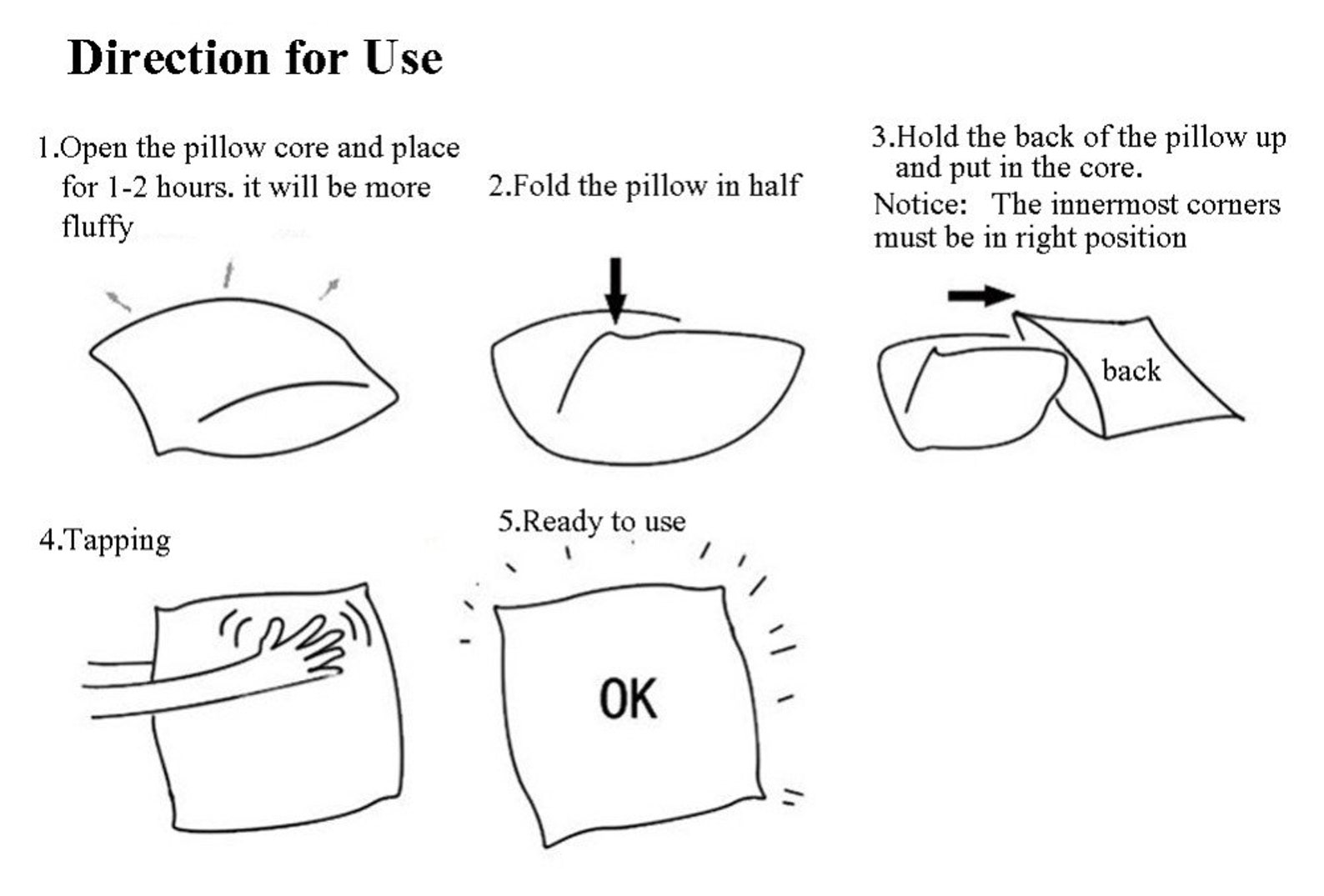 Direction for Use

1.Open the pillow core and place for 1-2 hours. it will be more fluffy

2.Fold the pillow in half

3.Hold the back of the pillow up and put in the core.
Notice: The innermost corners must be in right position

back

4.Tapping

5.Ready to use

OK