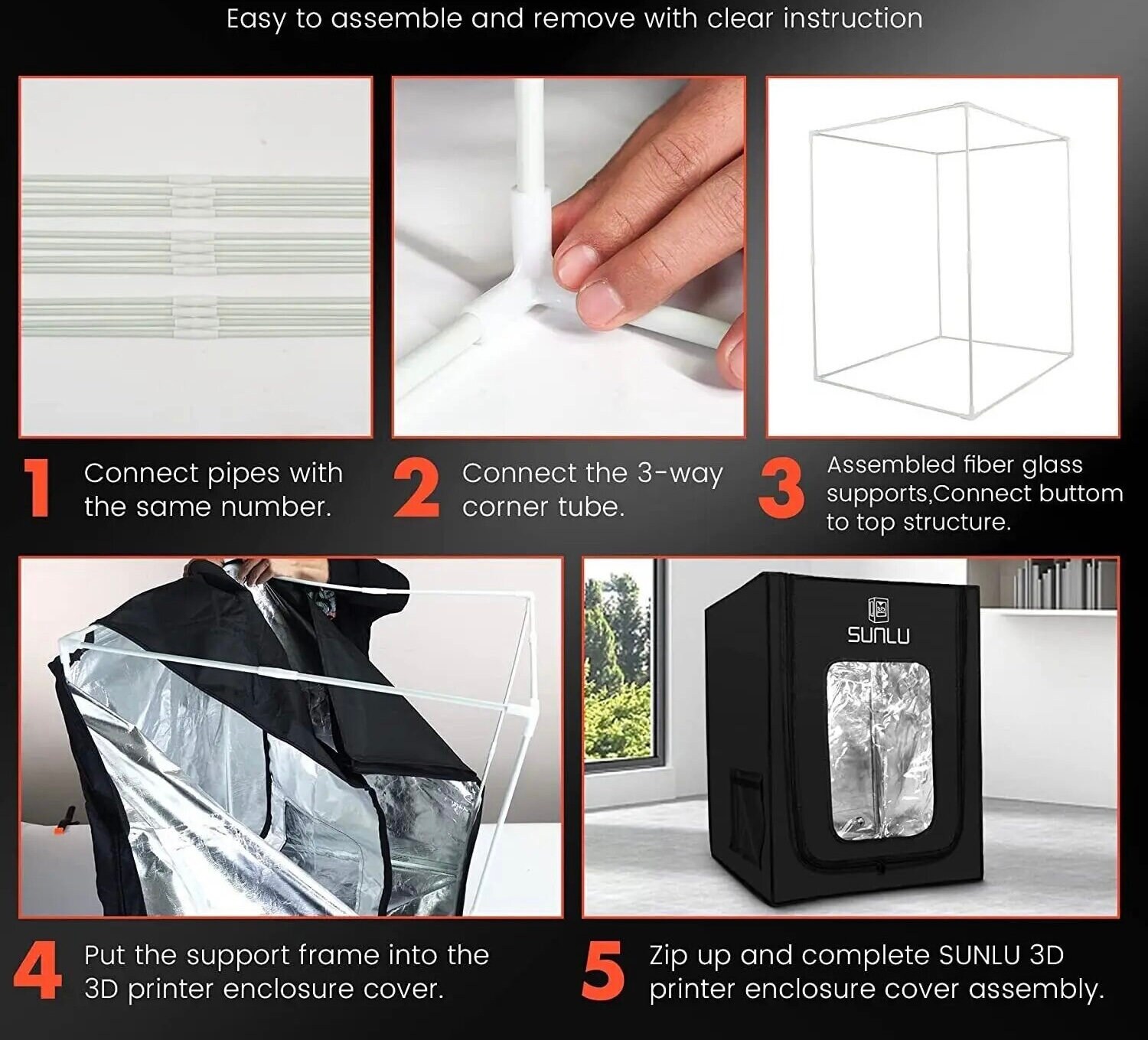 Easy to assemble and remove with clear instruction

1 Connect pipes with the same number.

2 Connect the 3-way corner tube.

3 Assembled fiber glass supports,Connect buttom to top structure.

SUNLU

4 Put the support frame into the 3D printer enclosure cover.

5 Zip up and complete SUNLU 3D printer enclosure cover assembly.