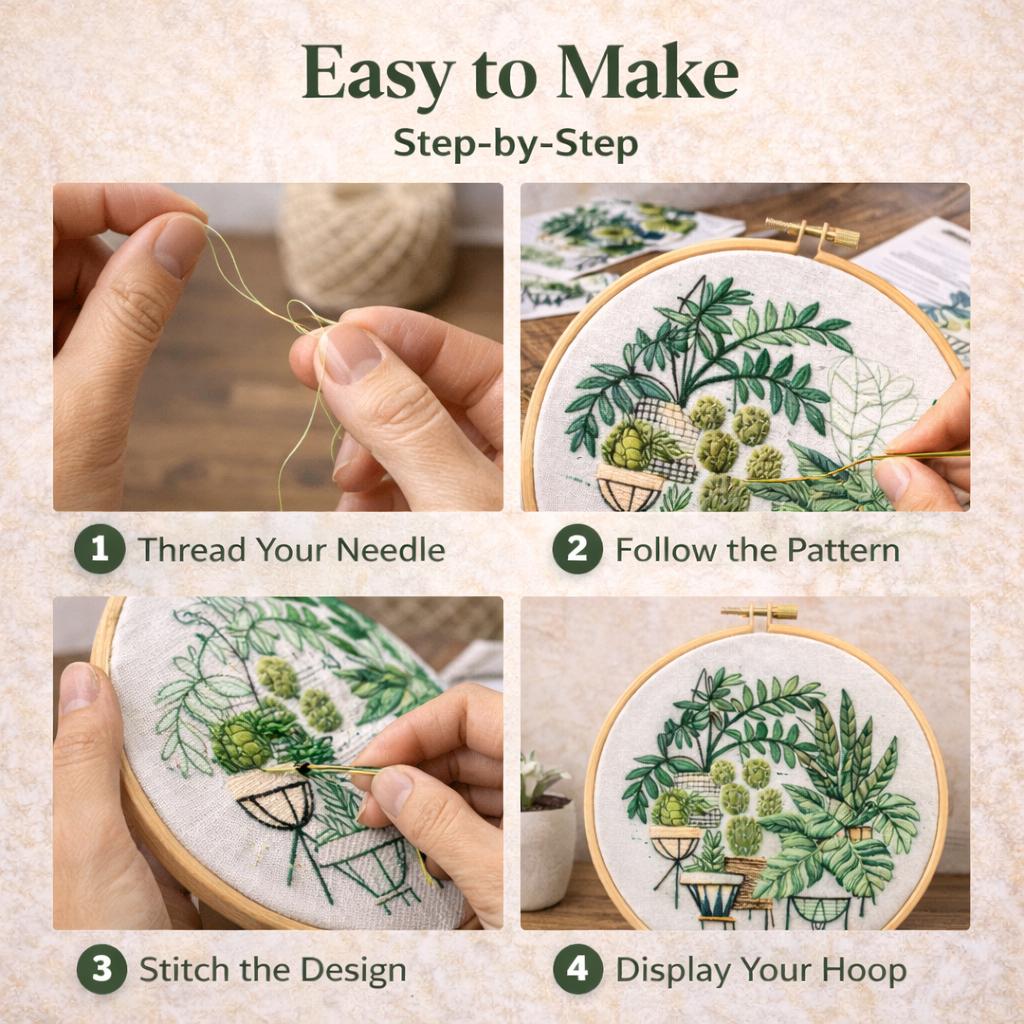 Easy to Make

Step-by-Step

1 Thread Your Needle

2 Follow the Pattern

3 Stitch the Design

4 Display Your Hoop