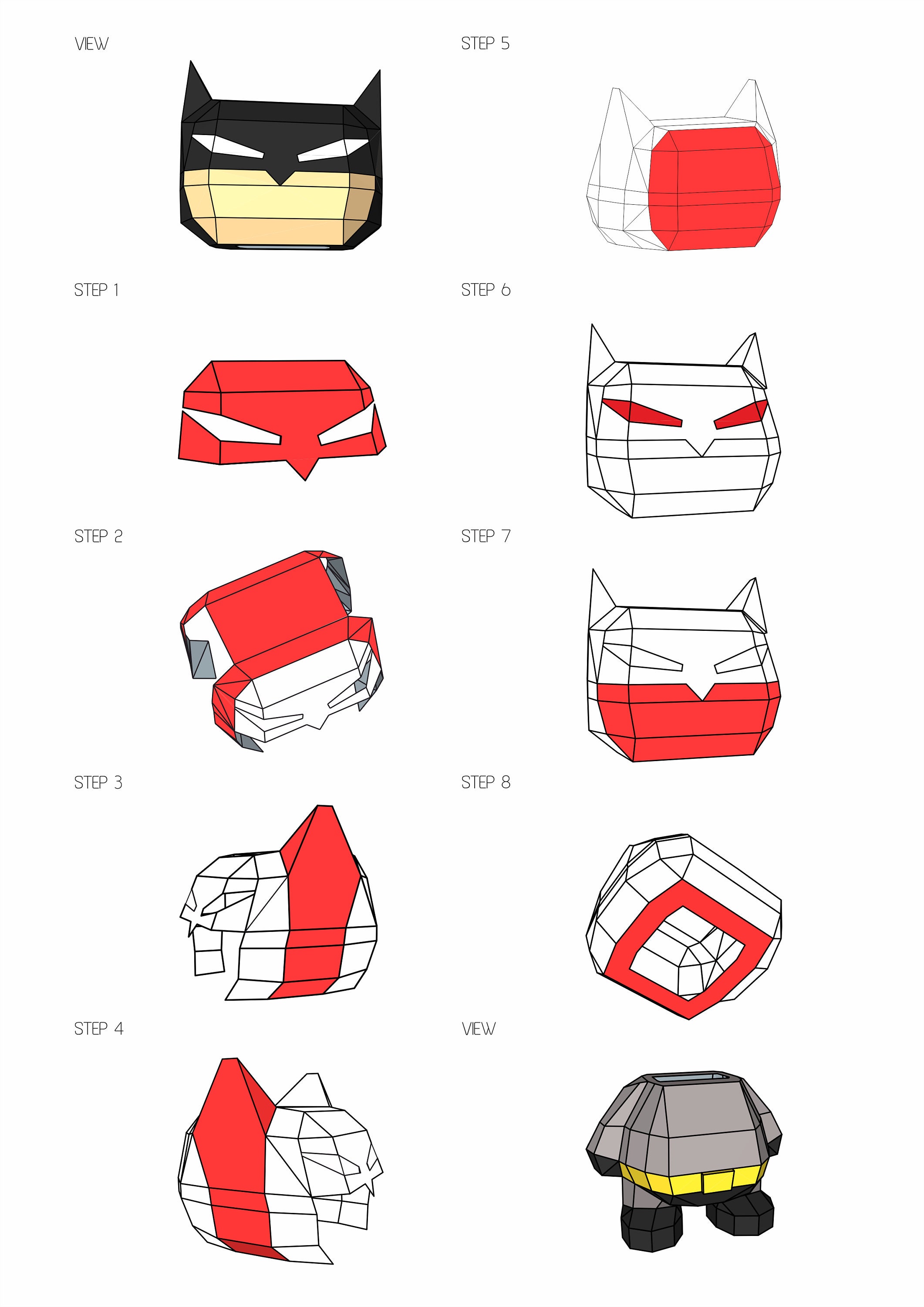 VIEW

STEP 1

STEP 2

STEP 3

STEP 4

STEP 5

STEP 6

STEP 7

STEP 8

VIEW