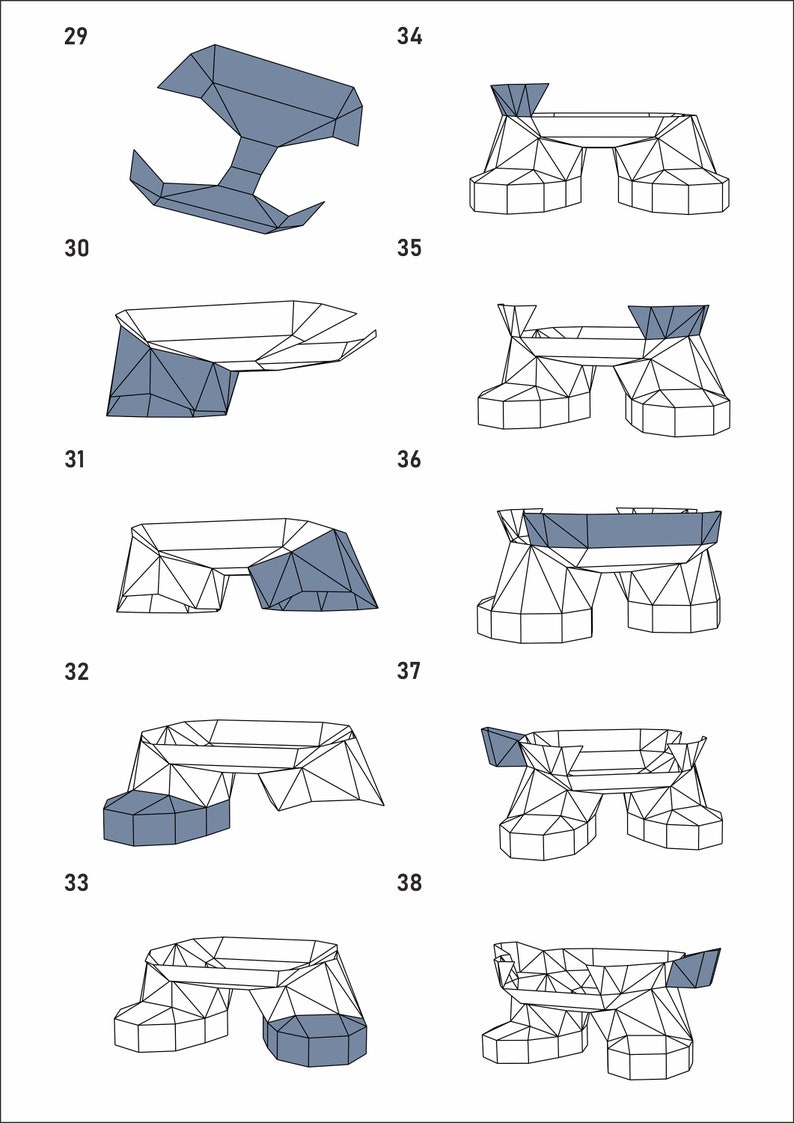 29

30

31

32

33

34

35

36

37

38