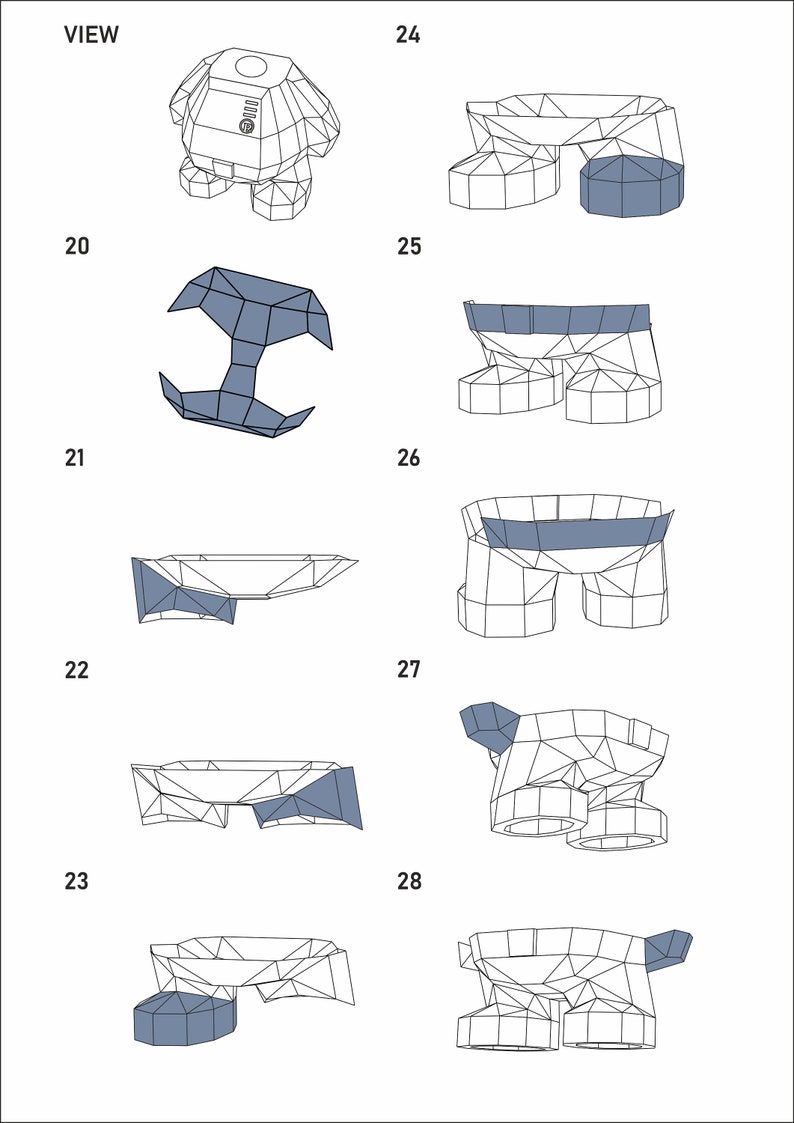 VIEW

20

21

22

23

24

25

26

27

28