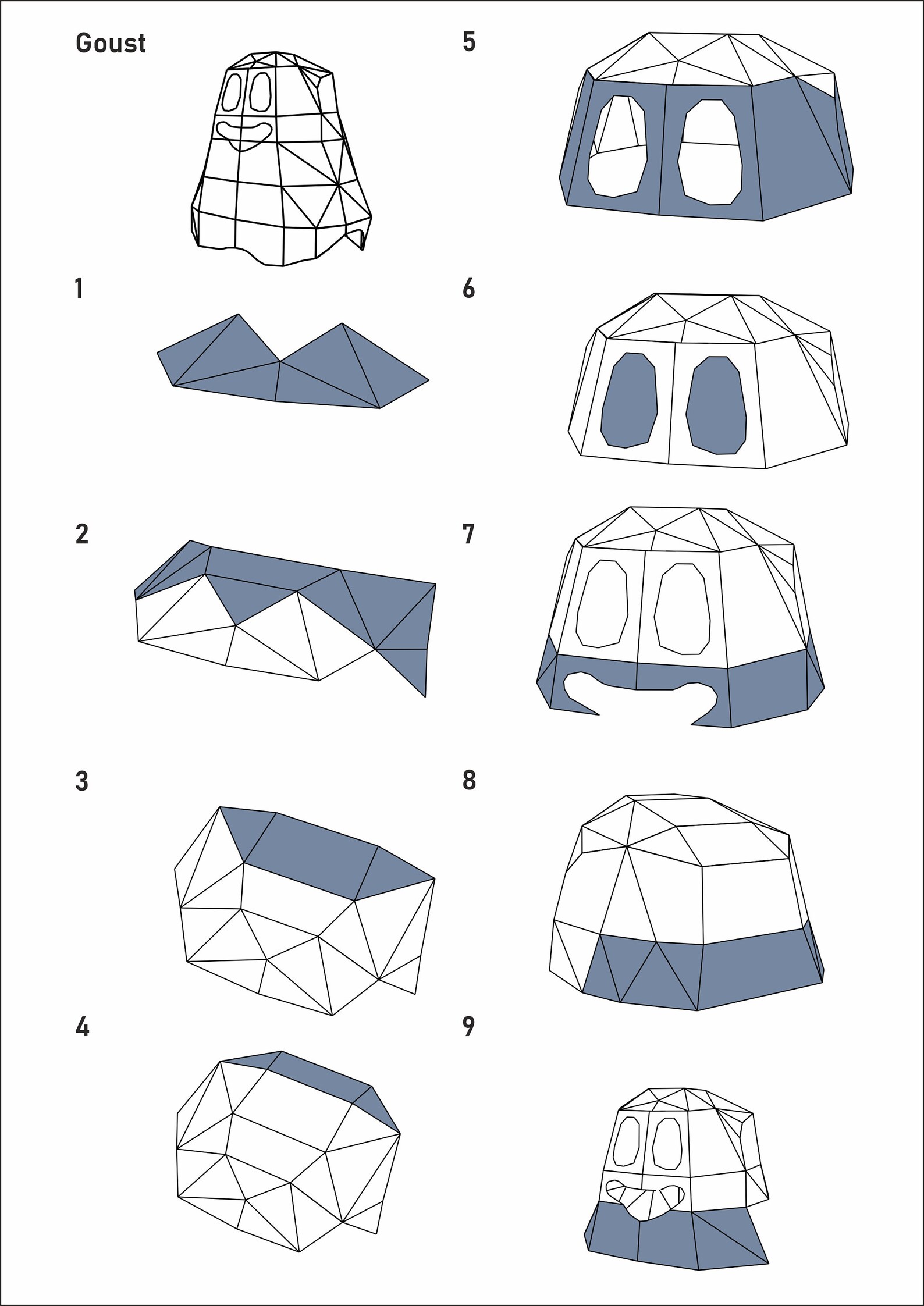 Goust

1

2

3

4

5

6

7

8

9