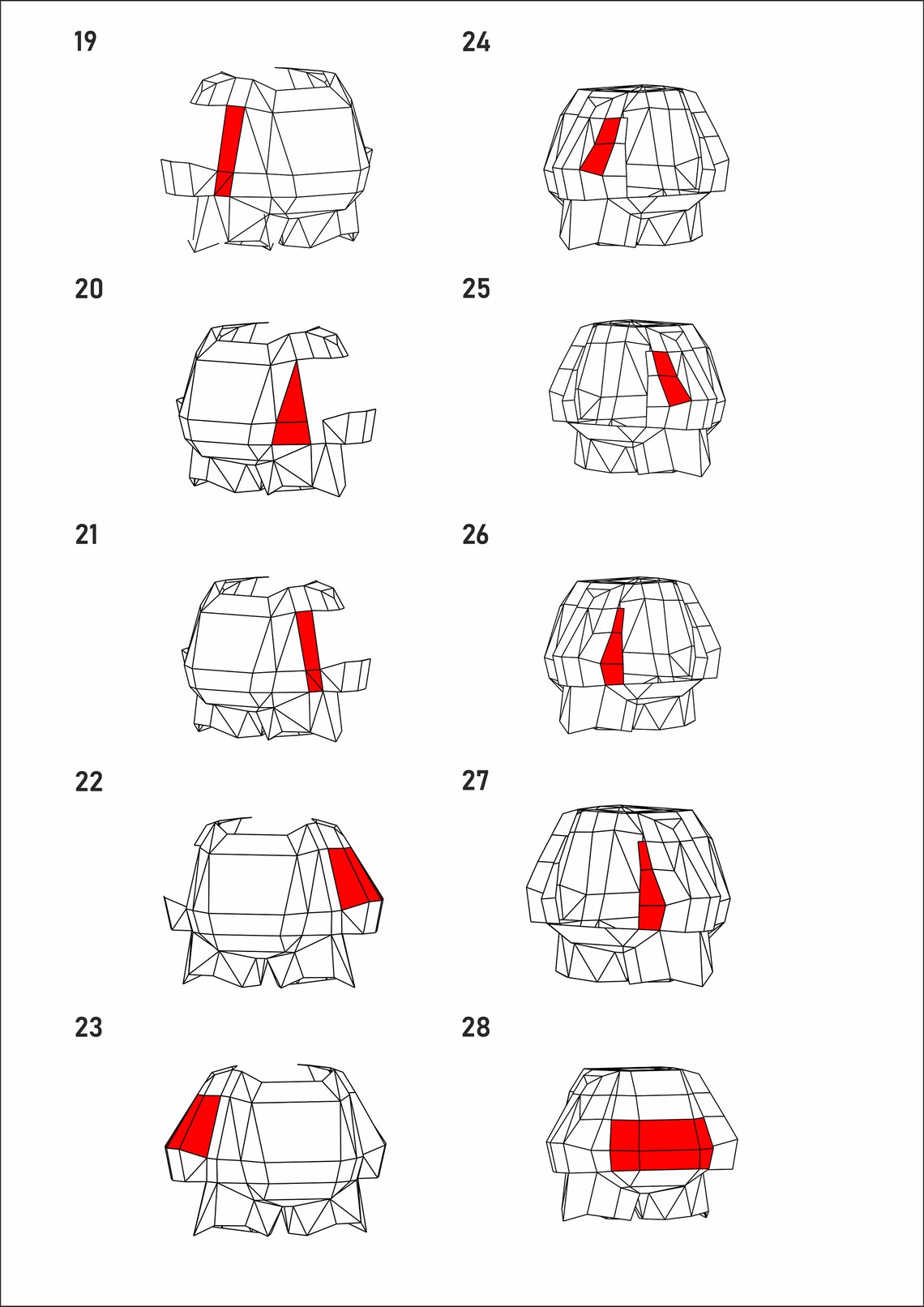 19

20

21

22

23

24

25

26

27

28