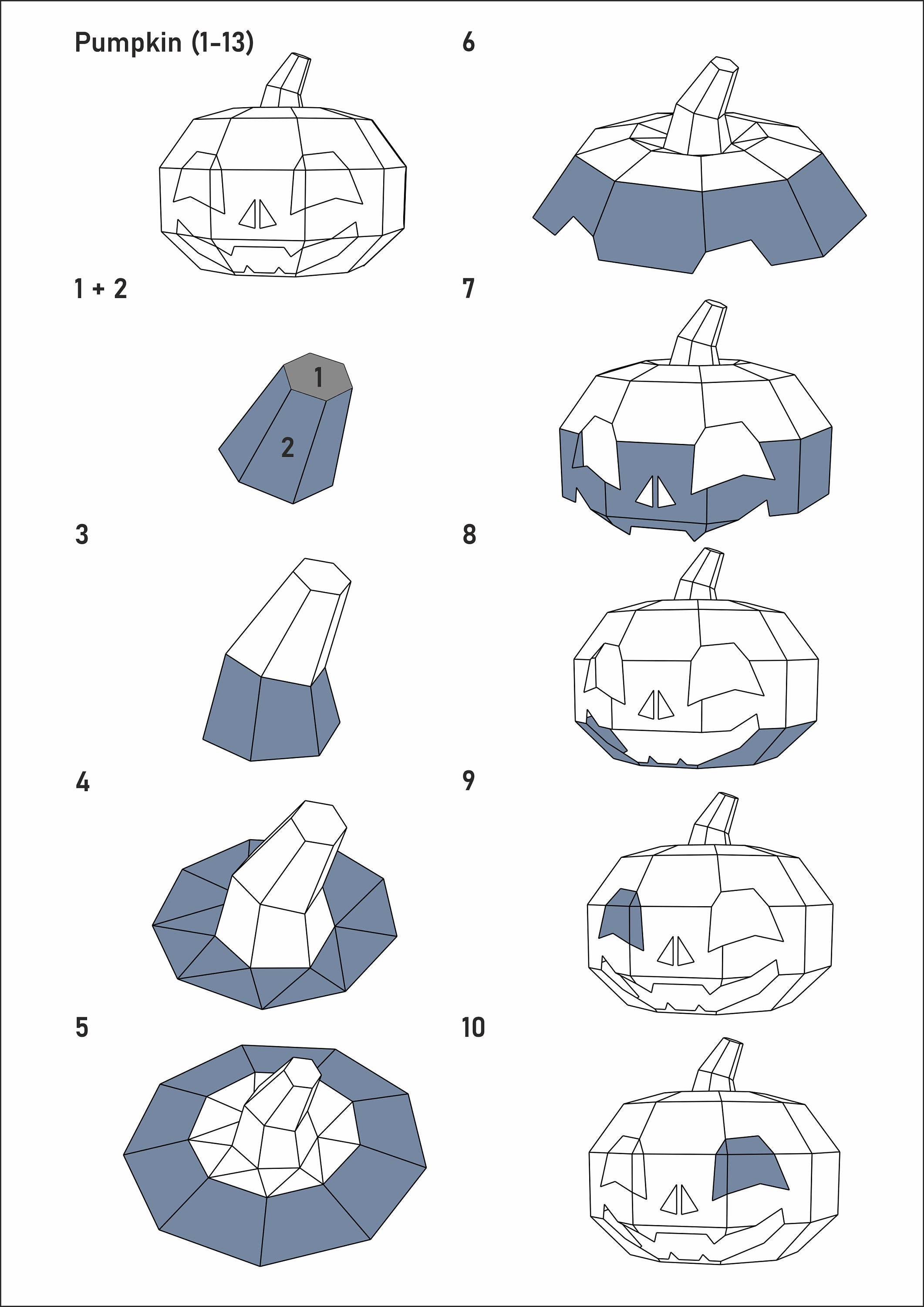 Pumpkin (1-13)

1 + 2

1

2

3

4

5

6

7

8

9

10