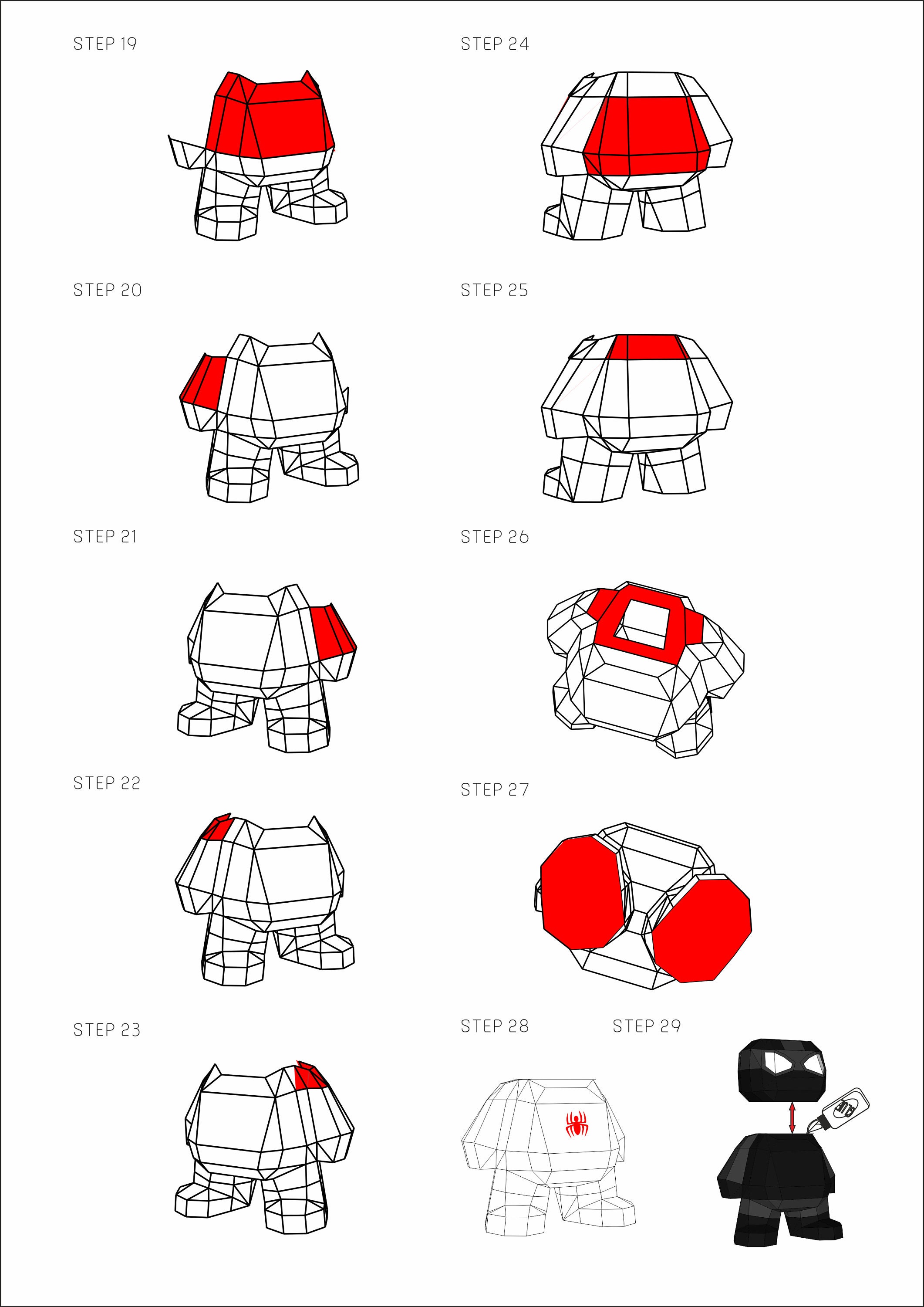 STEP 19

STEP 20

STEP 21

STEP 22

STEP 23

STEP 24

STEP 25

STEP 26

STEP 27

STEP 28

STEP 29