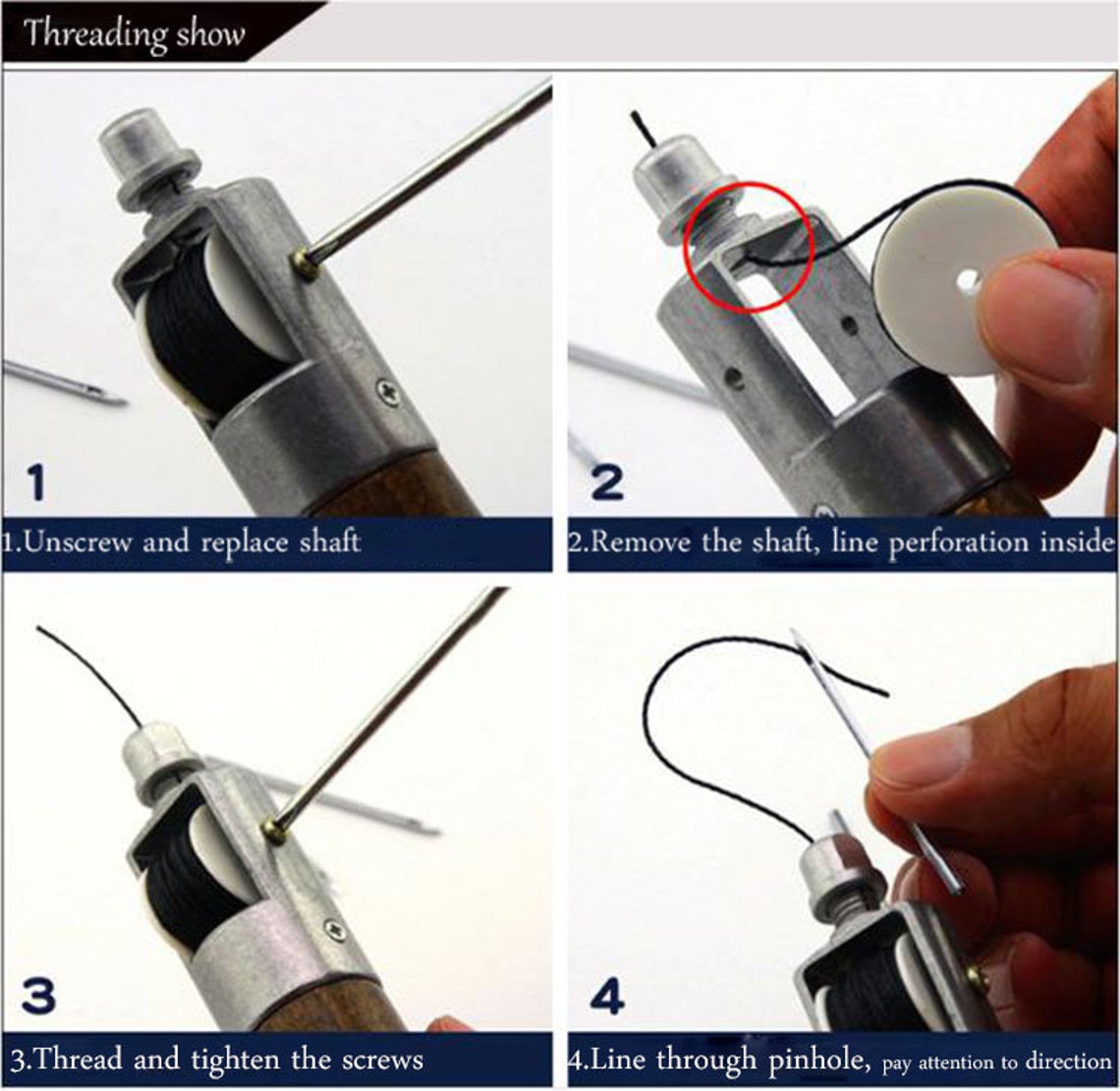 Threading show

1

1.Unscrew and replace shaft

2

2.Remove the shaft, line perforation inside

3

3.Thread and tighten the screws

4

4.Line through pinhole, pay attention to direction