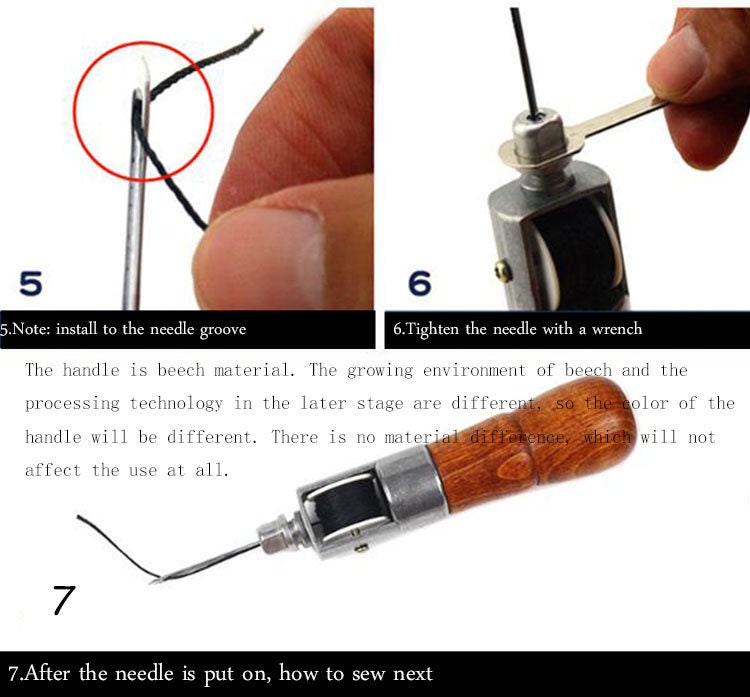 5

5.Note: install to the needle groove

6

6.Tighten the needle with a wrench

The handle is beech material. The growing environment of beech and the processing technology in the later stage are different, so the color of the handle will be different. There is no material difference, which will not affect the use at all.

7

7.After the needle is put on, how to sew next