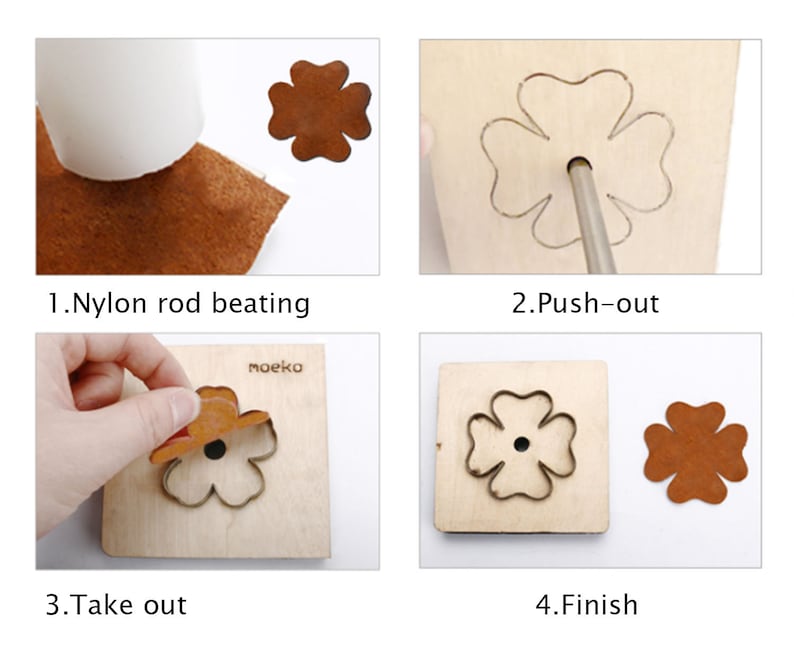 1.Nylon rod beating

2.Push-out

moeko

3.Take out

4.Finish