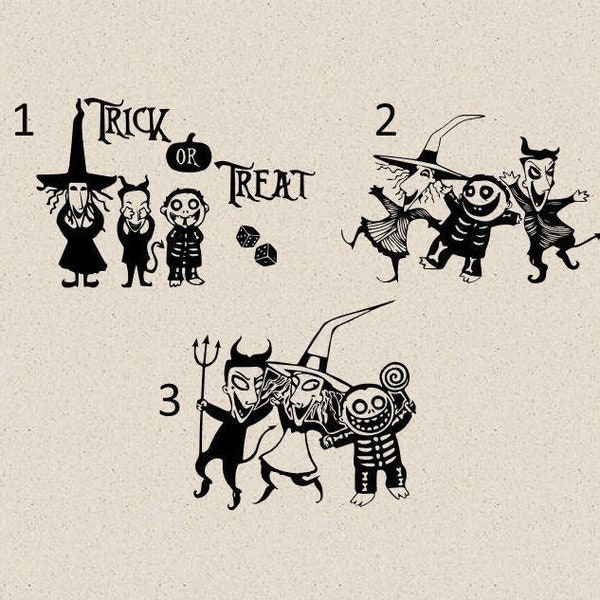 1

TRICK OR TREAT

2

3