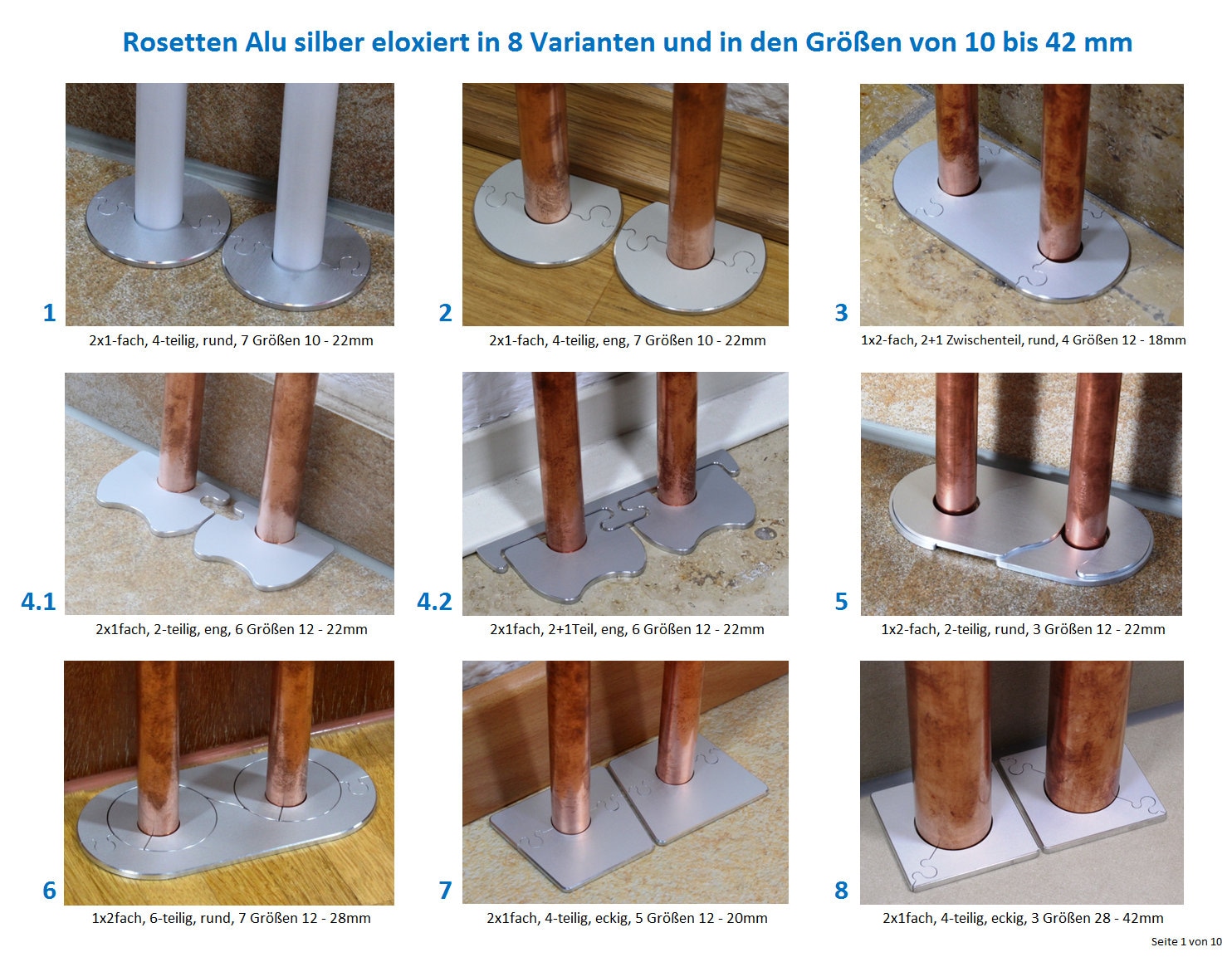 Rosetten Alu silber eloxiert in 8 Varianten und in den Größen von 10 bis 42 mm

1
2x1-fach, 4-teilig, rund, 7 Größen 10 - 22mm

2
2x1-fach, 4-teilig, eng, 7 Größen 10 - 22mm

3
1x2-fach, 2+1 Zwischenteil, rund, 4 Größen 12 - 18mm

4.1
2x1fach, 2-teilig, eng, 6 Größen 12 - 22mm

4.2
2x1fach, 2+1Teil, eng, 6 Größen 12 - 22mm

5
1x2-fach, 2-teilig, rund, 3 Größen 12 - 22mm

6
1x2fach, 6-teilig, rund, 7 Größen 12 - 28mm

7
2x1fach, 4-teilig, eckig, 5 Größen 12 - 20mm

8
2x1fach, 4-teilig, eckig, 3 Größen 28 - 42mm

Seite 1 von 10