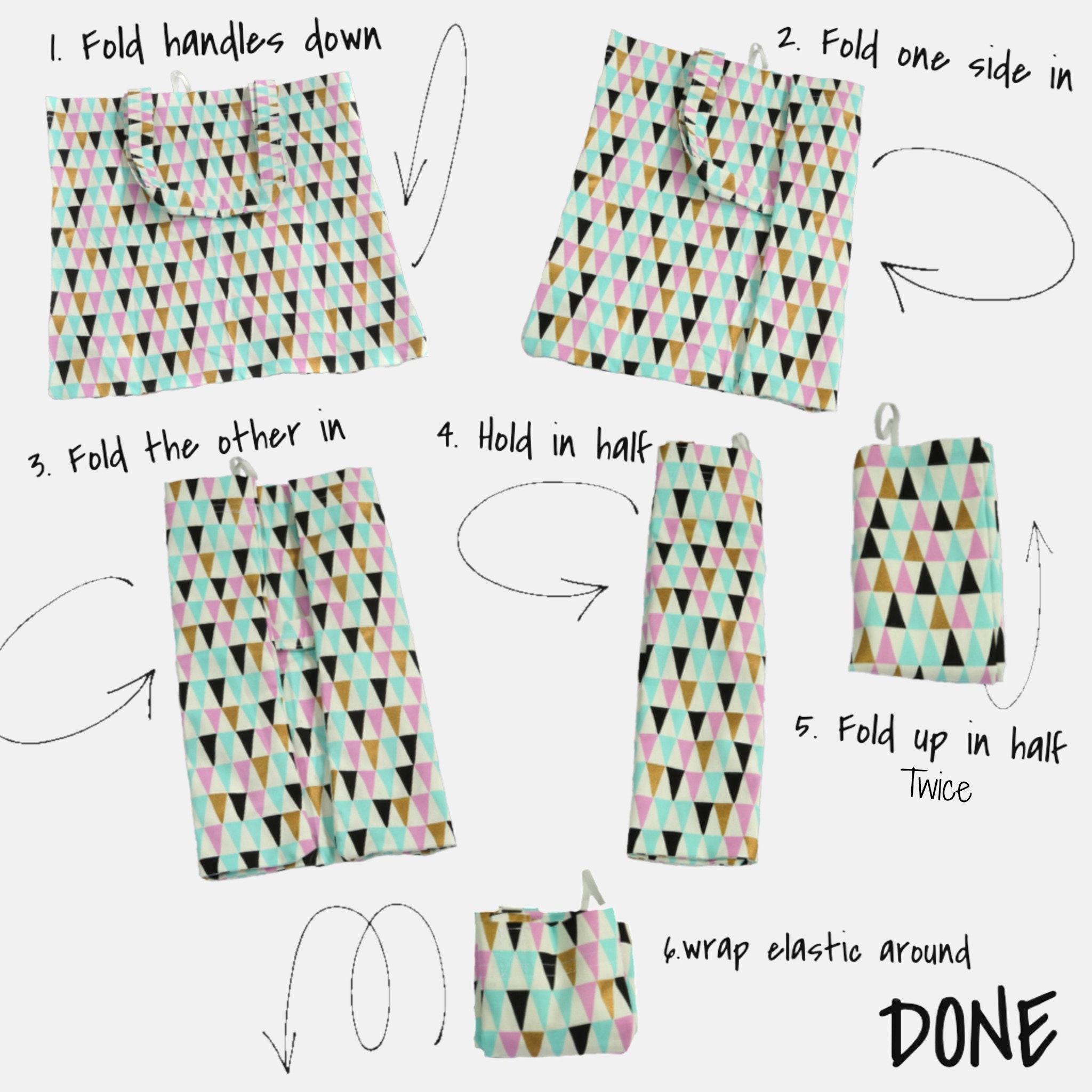 1. Fold handles down

2. Fold one side in

3. Fold the other in

4. Hold in half

5. Fold up in half
Twice

6.wrap elastic around

DONE