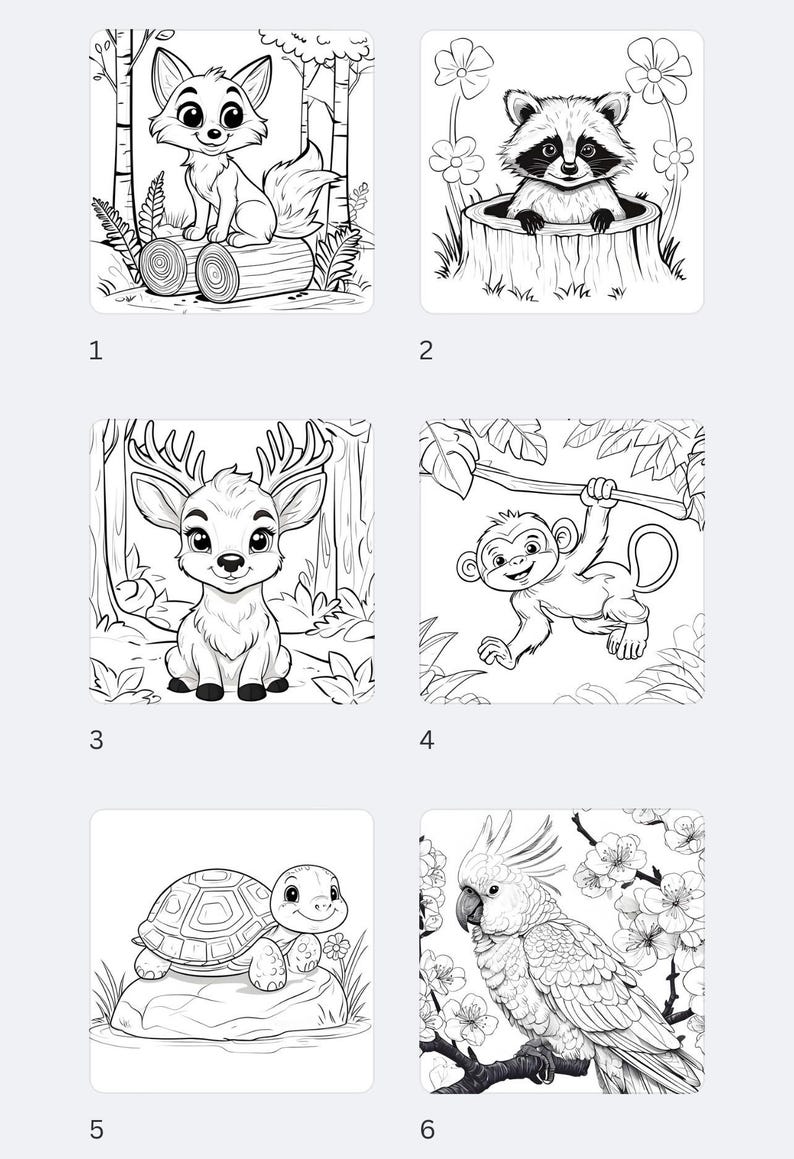 1

2

3

4

5

6