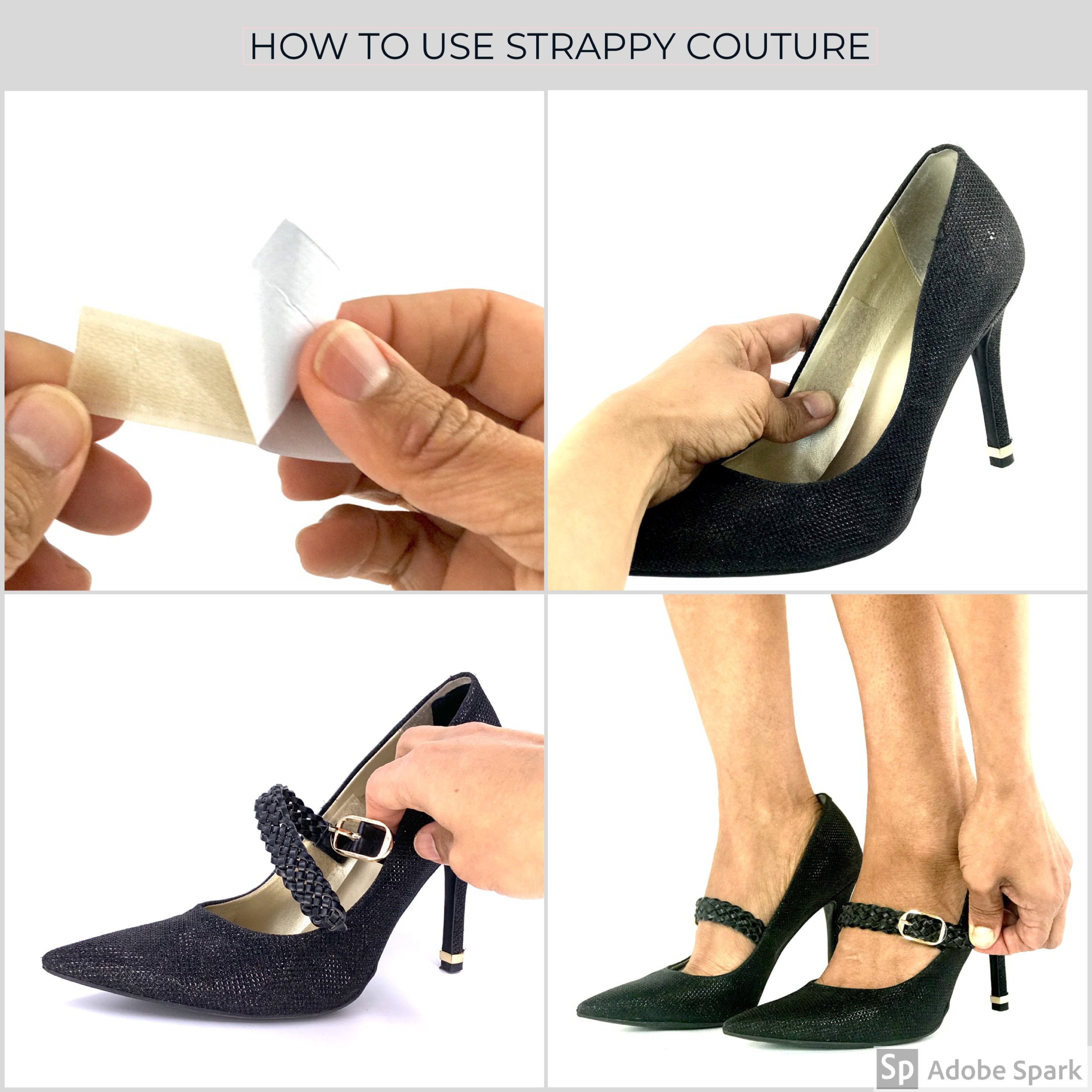 HOW TO USE STRAPPY COUTURE

Sp Adobe Spark