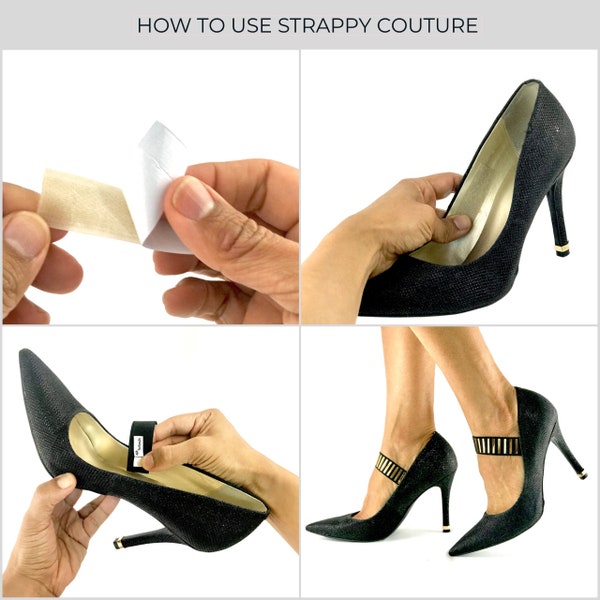 HOW TO USE STRAPPY COUTURE