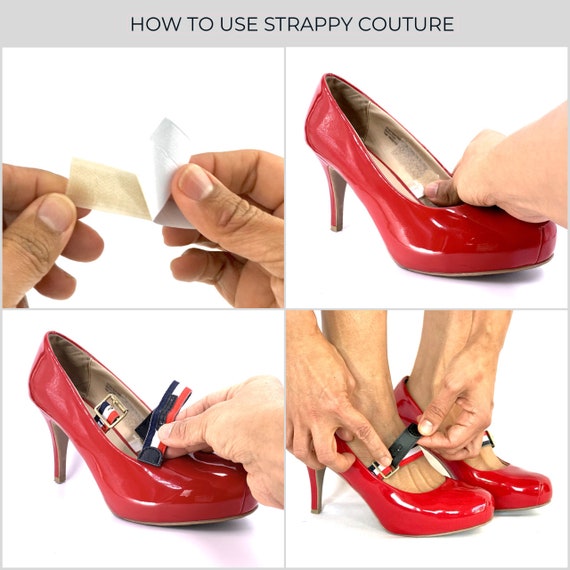 HOW TO USE STRAPPY COUTURE