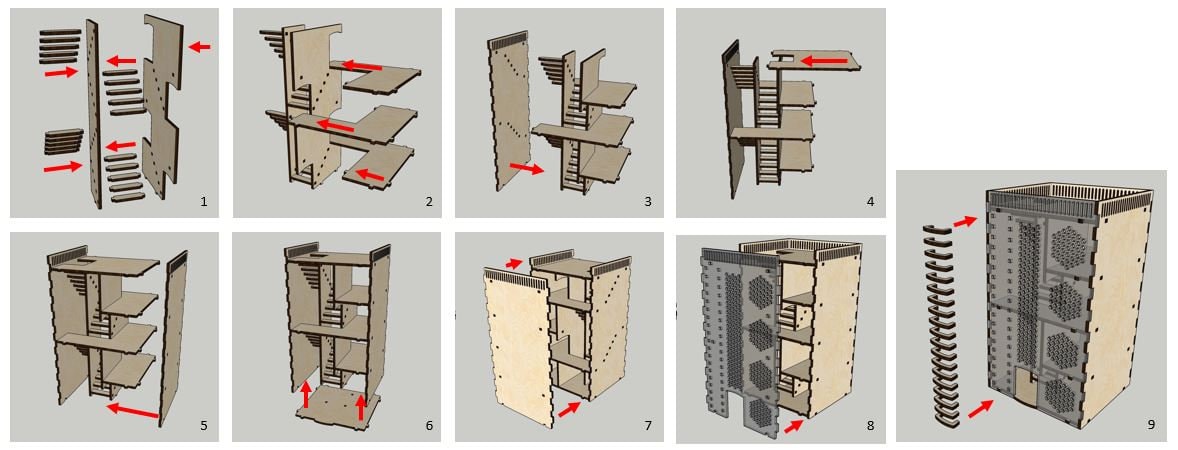 1

2

3

4

5

6

7

8

9