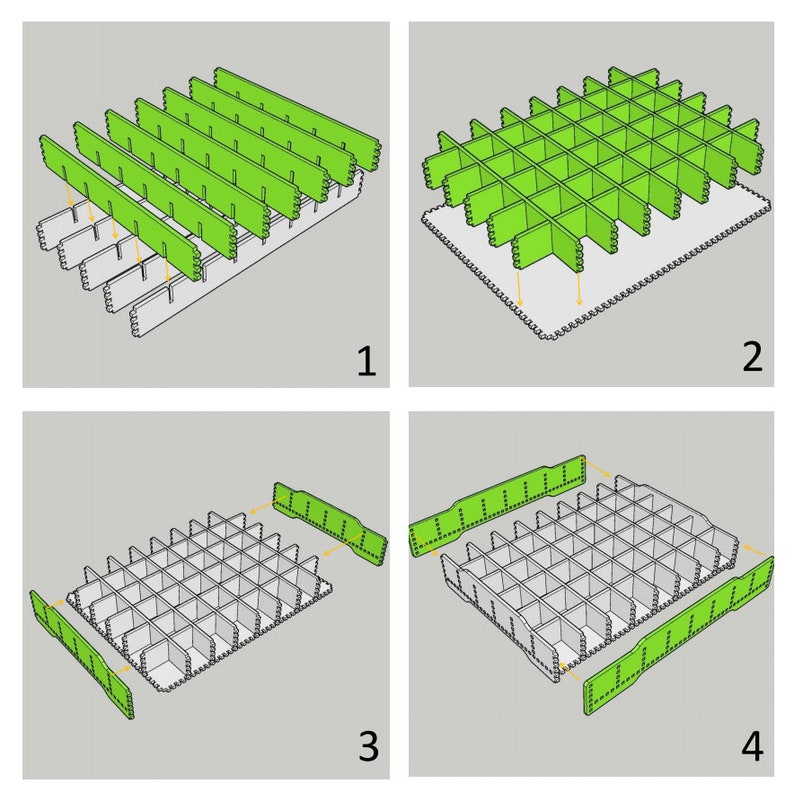 1

2

3

4