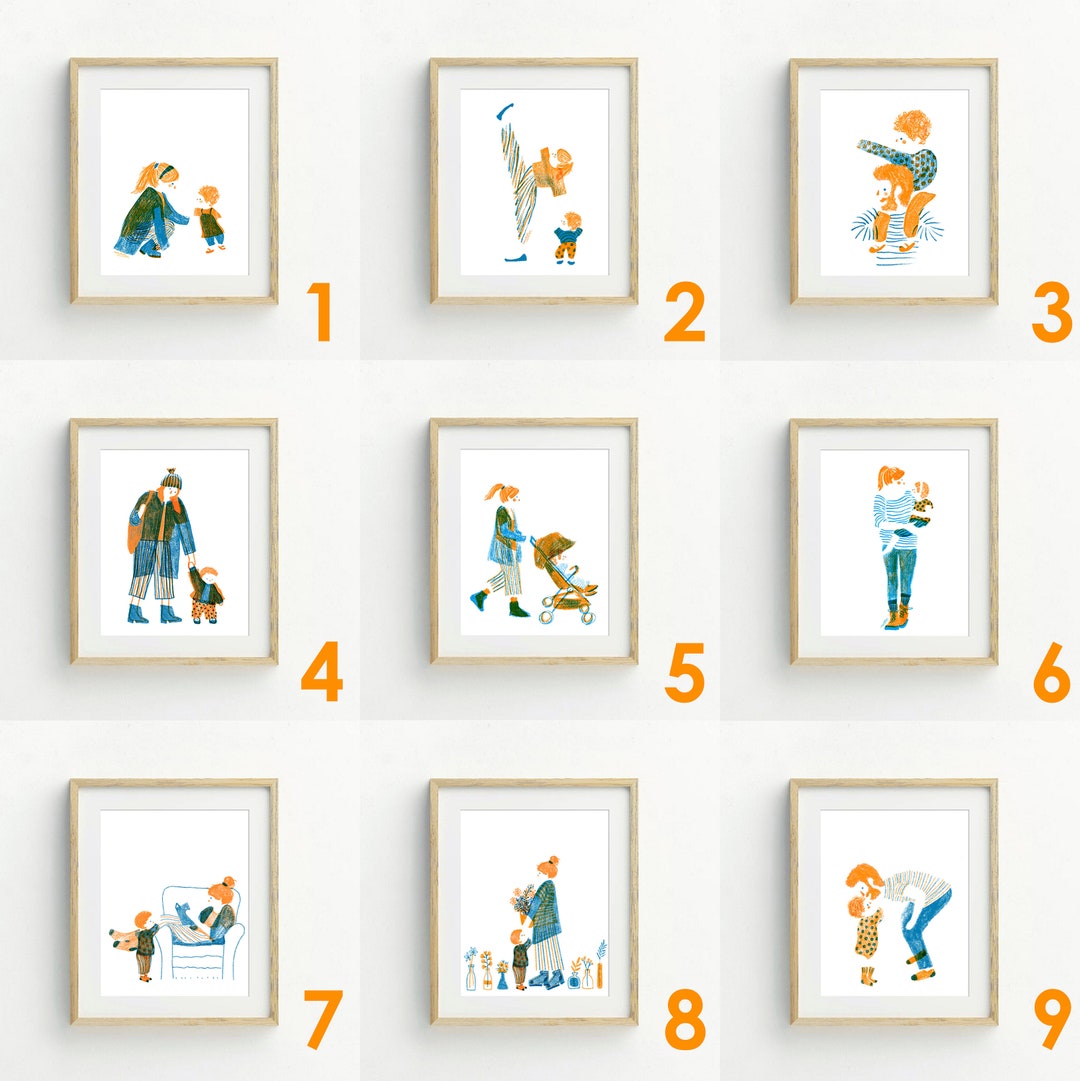 1

2

3

4

5

6

7

8

9