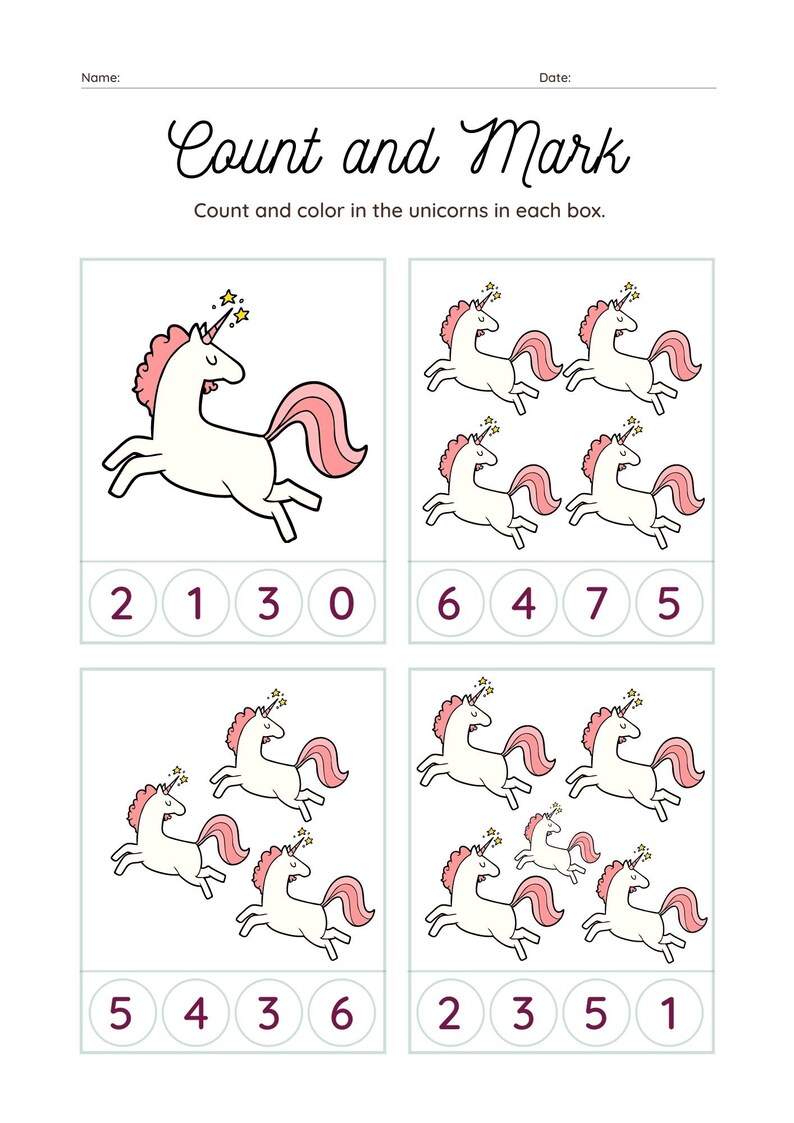 Name: Date:

Count and Mark

Count and color in the unicorns in each box.

2 1 3 0

6 4 7 5

5 4 3 6

2 3 5 1