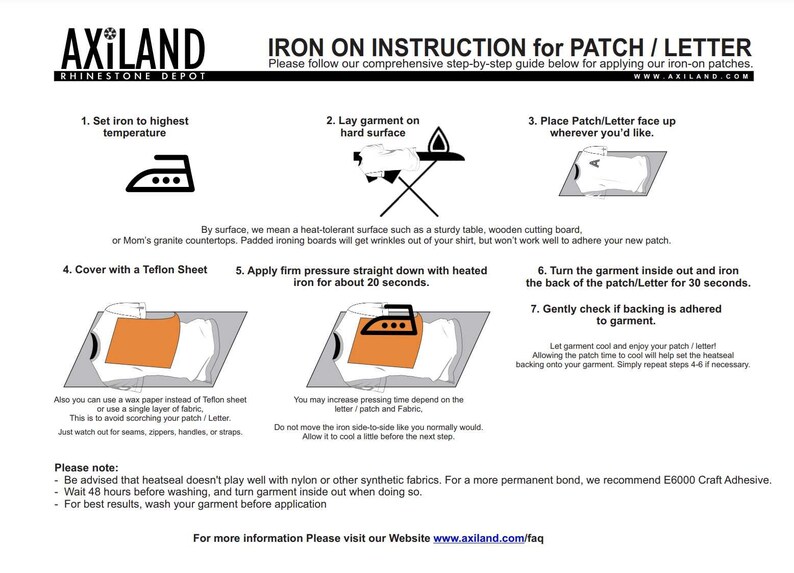 AXiLAND
RHINESTONE DEPOT

IRON ON INSTRUCTION for PATCH / LETTER
Please follow our comprehensive step-by-step guide below for applying our iron-on patches.
WWW.AXILAND.COM

1. Set iron to highest temperature

2. Lay garment on hard surface

3. Place Patch/Letter face up wherever you'd like.

By surface, we mean a heat-tolerant surface such as a sturdy table, wooden cutting board, or Mom's granite countertops. Padded ironing boards will get wrinkles out of your shirt, but won't work well to adhere your new patch.

4. Cover with a Teflon Sheet

Also you can use a wax paper instead of Teflon sheet or use a single layer of fabric, This is to avoid scorching your patch / Letter.

Just watch out for seams, zippers, handles, or straps.

5. Apply firm pressure straight down with heated iron for about 20 seconds.

You may increase pressing time depend on the letter / patch and Fabric,

Do not move the iron side-to-side like you normally would. Allow it to cool a little before the next step.

6. Turn the garment inside out and iron the back of the patch/Letter for 30 seconds.

7. Gently check if backing is adhered to garment.

Let garment cool and enjoy your patch / letter!
Allowing the patch time to cool will help set the heatseal backing onto your garment. Simply repeat steps 4-6 if necessary.

Please note:
- Be advised that heatseal doesn't play well with nylon or other synthetic fabrics. For a more permanent bond, we recommend E6000 Craft Adhesive.
- Wait 48 hours before washing, and turn garment inside out when doing so.
- For best results, wash your garment before application

For more information Please visit our Website www.axiland.com/faq