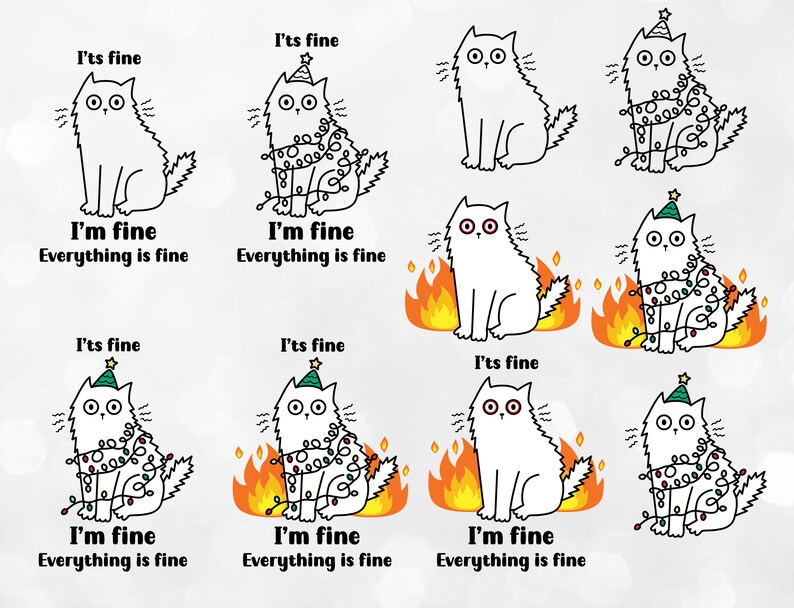 I'ts fine

I'm fine
Everything is fine

I'ts fine

I'm fine
Everything is fine

I'ts fine

I'm fine
Everything is fine

I'ts fine

I'm fine
Everything is fine

I'ts fine

I'm fine
Everything is fine