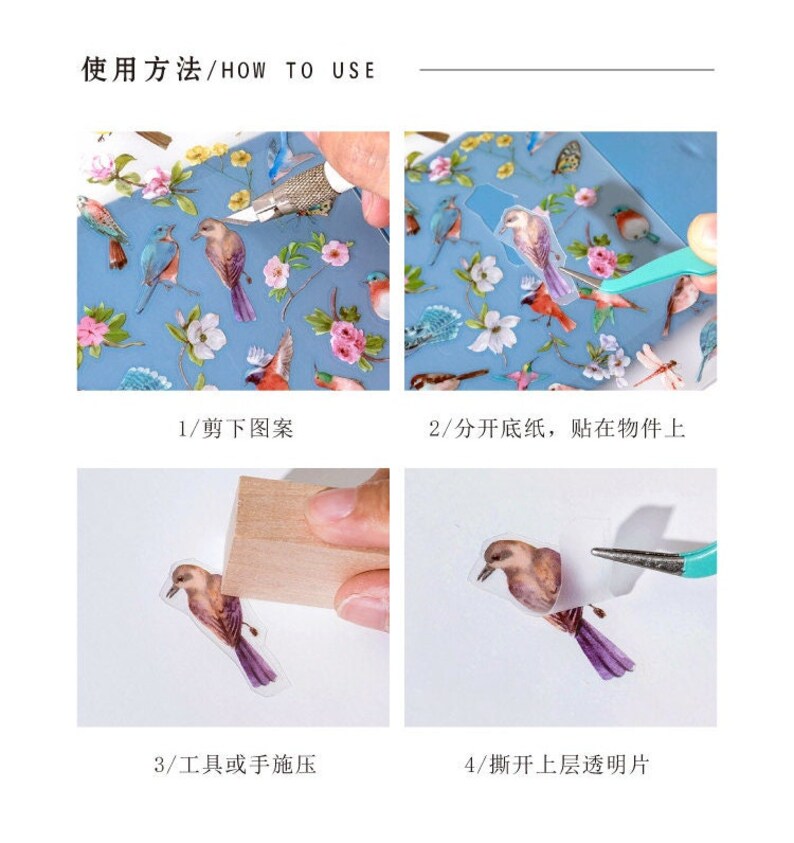 使用方法/HOW TO USE

1/剪下图案

2/分开底纸，贴在物件上

3/工具或手施压

4/撕开上层透明片