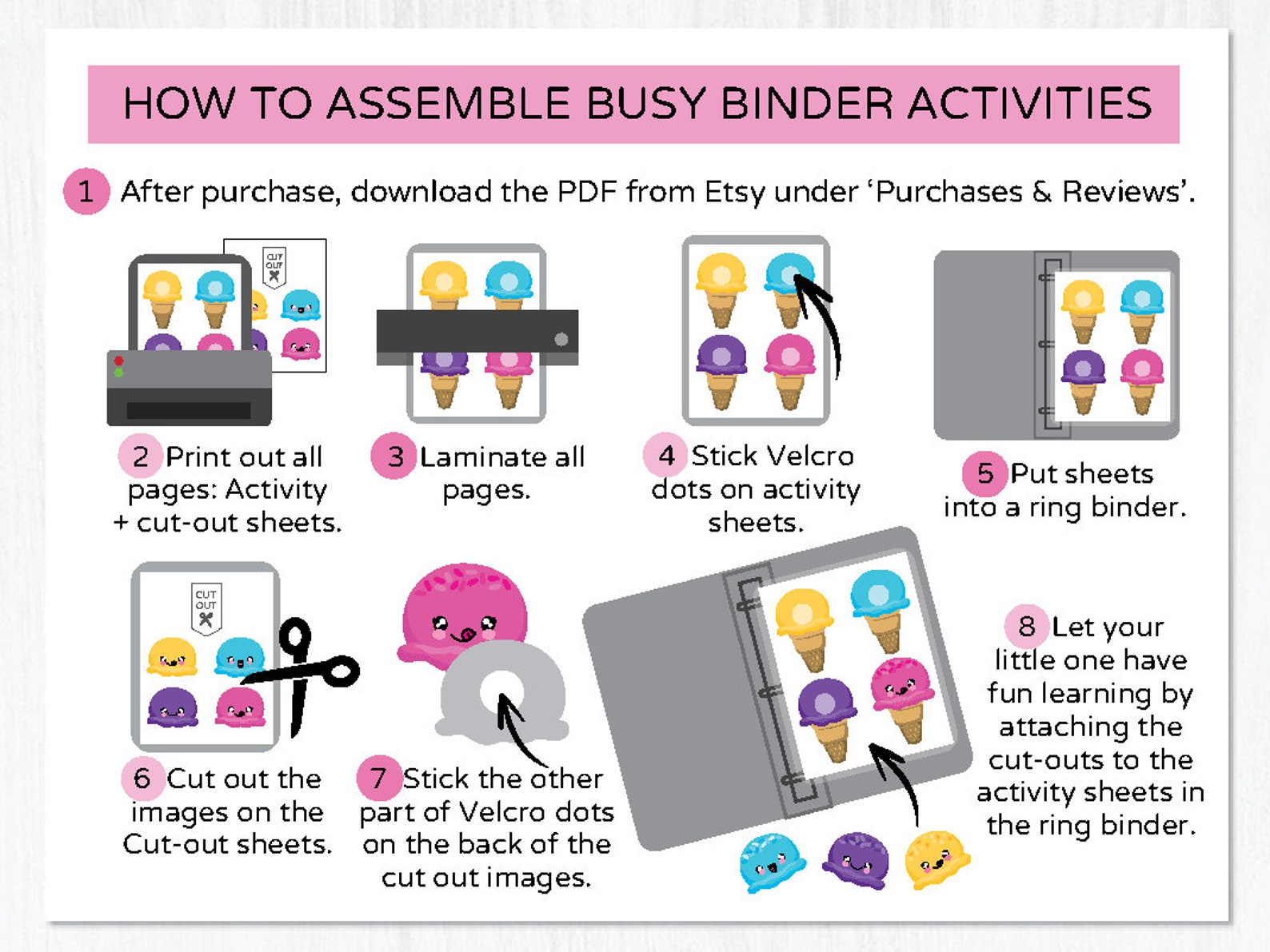 HOW TO ASSEMBLE BUSY BINDER ACTIVITIES

1 After purchase, download the PDF from Etsy under 'Purchases & Reviews'.

CUT OUT

2 Print out all pages: Activity + cut-out sheets.

3 Laminate all pages.

4 Stick Velcro dots on activity sheets.

5 Put sheets into a ring binder.

CUT OUT

6 Cut out the images on the Cut-out sheets.

7 Stick the other part of Velcro dots on the back of the cut out images.

8 Let your little one have fun learning by attaching the cut-outs to the activity sheets in the ring binder.