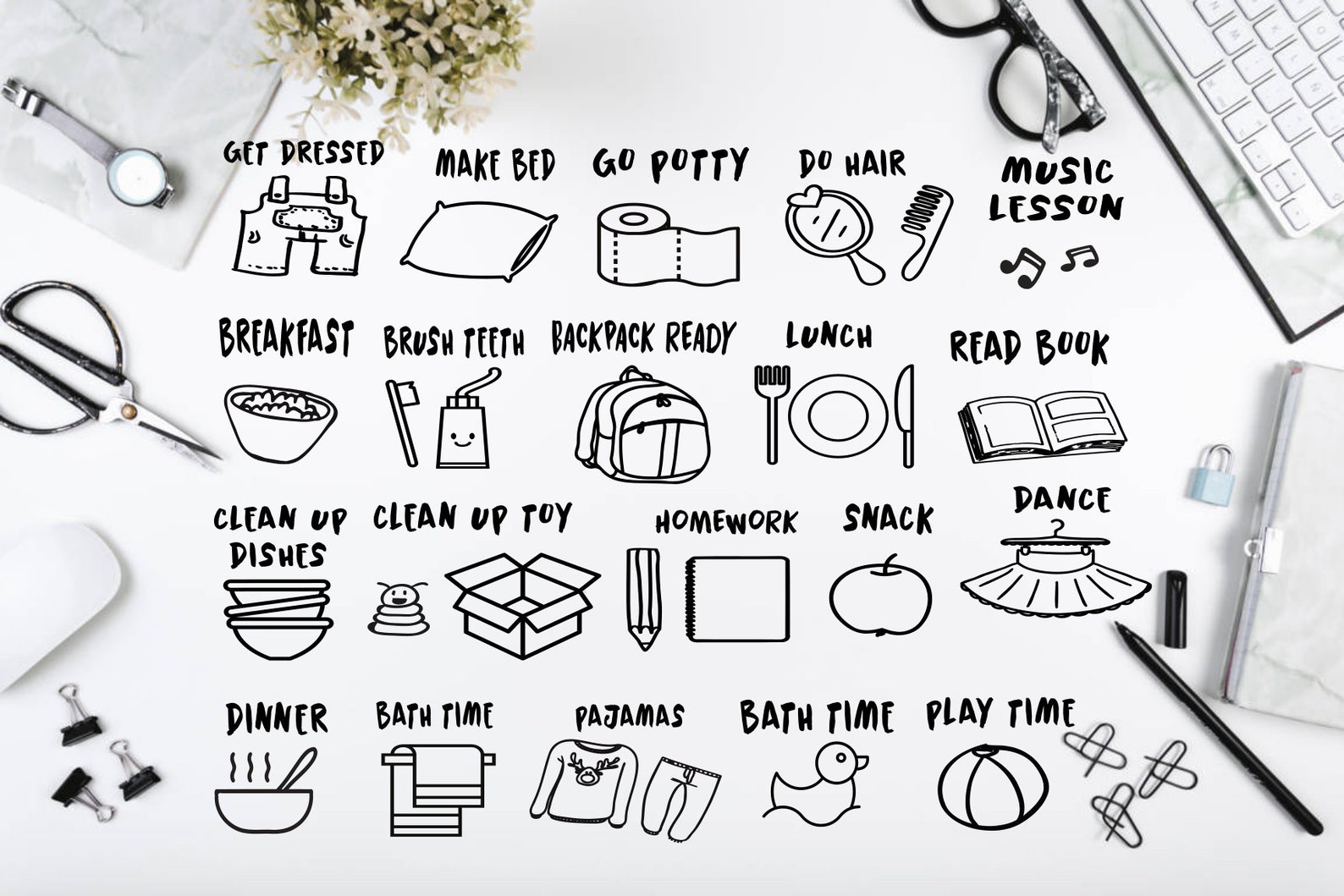 GET DRESSED
MAKE BED
GO POTTY
DO HAIR
MUSIC LESSON

BREAKFAST
BRUSH TEETH
BACKPACK READY
LUNCH
READ BOOK

CLEAN UP DISHES
CLEAN UP TOY
HOMEWORK
SNACK
DANCE

DINNER
BATH TIME
PAJAMAS
BATH TIME
PLAY TIME