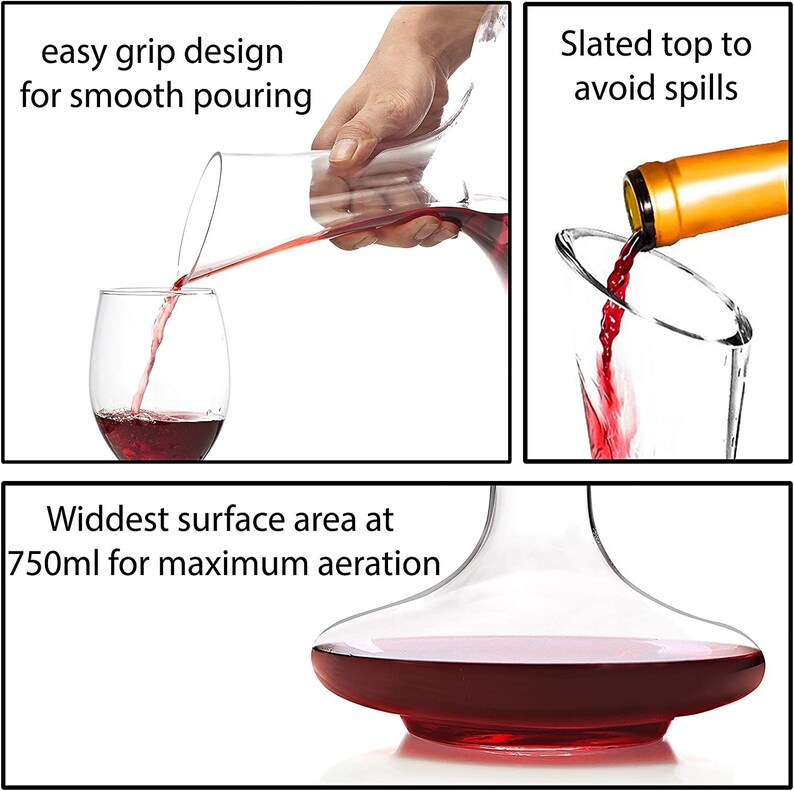 easy grip design for smooth pouring

Slated top to avoid spills

Widdest surface area at 750ml for maximum aeration