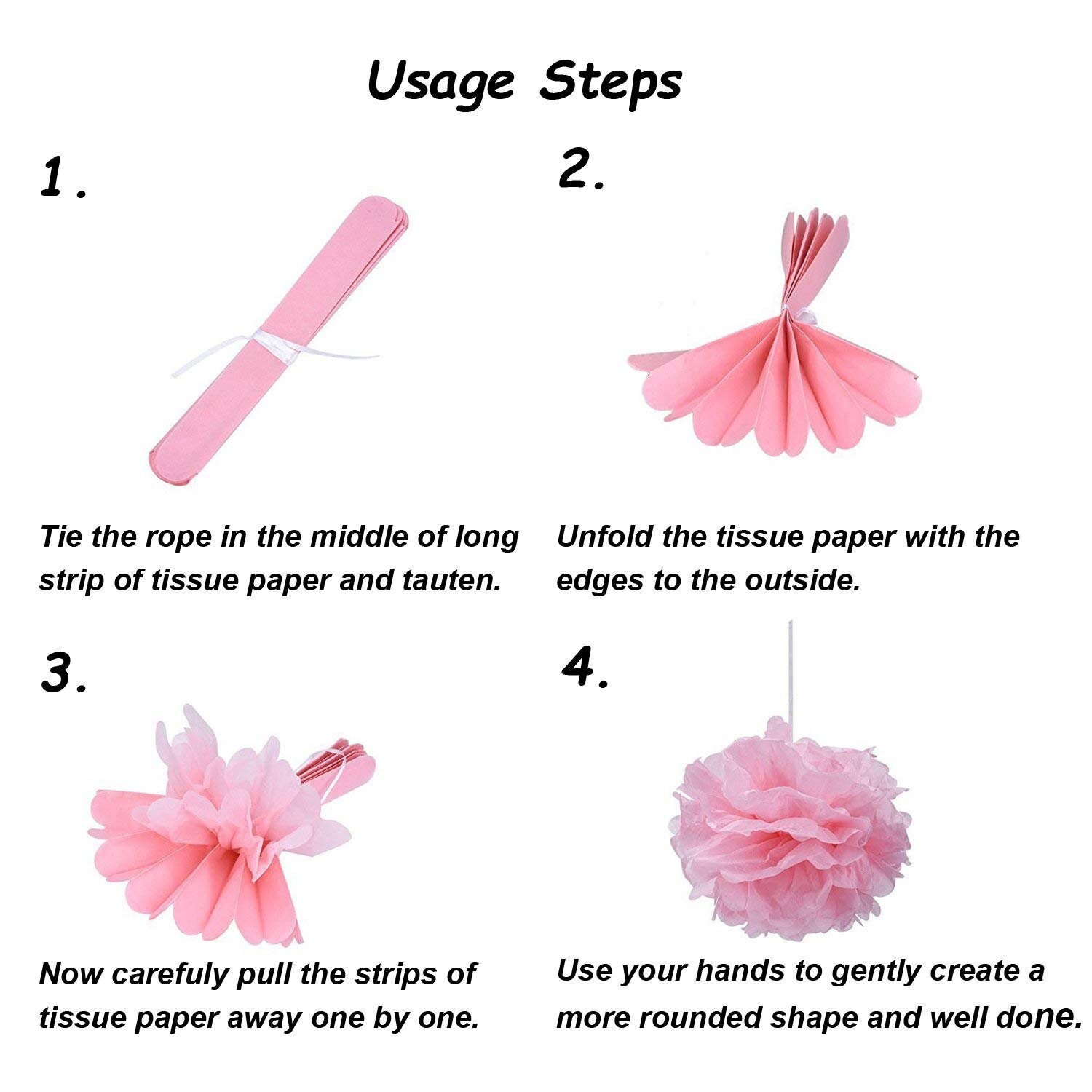 Usage Steps

1.

Tie the rope in the middle of long strip of tissue paper and tauten.

2.

Unfold the tissue paper with the edges to the outside.

3.

Now carefuly pull the strips of tissue paper away one by one.

4.

Use your hands to gently create a more rounded shape and well done.