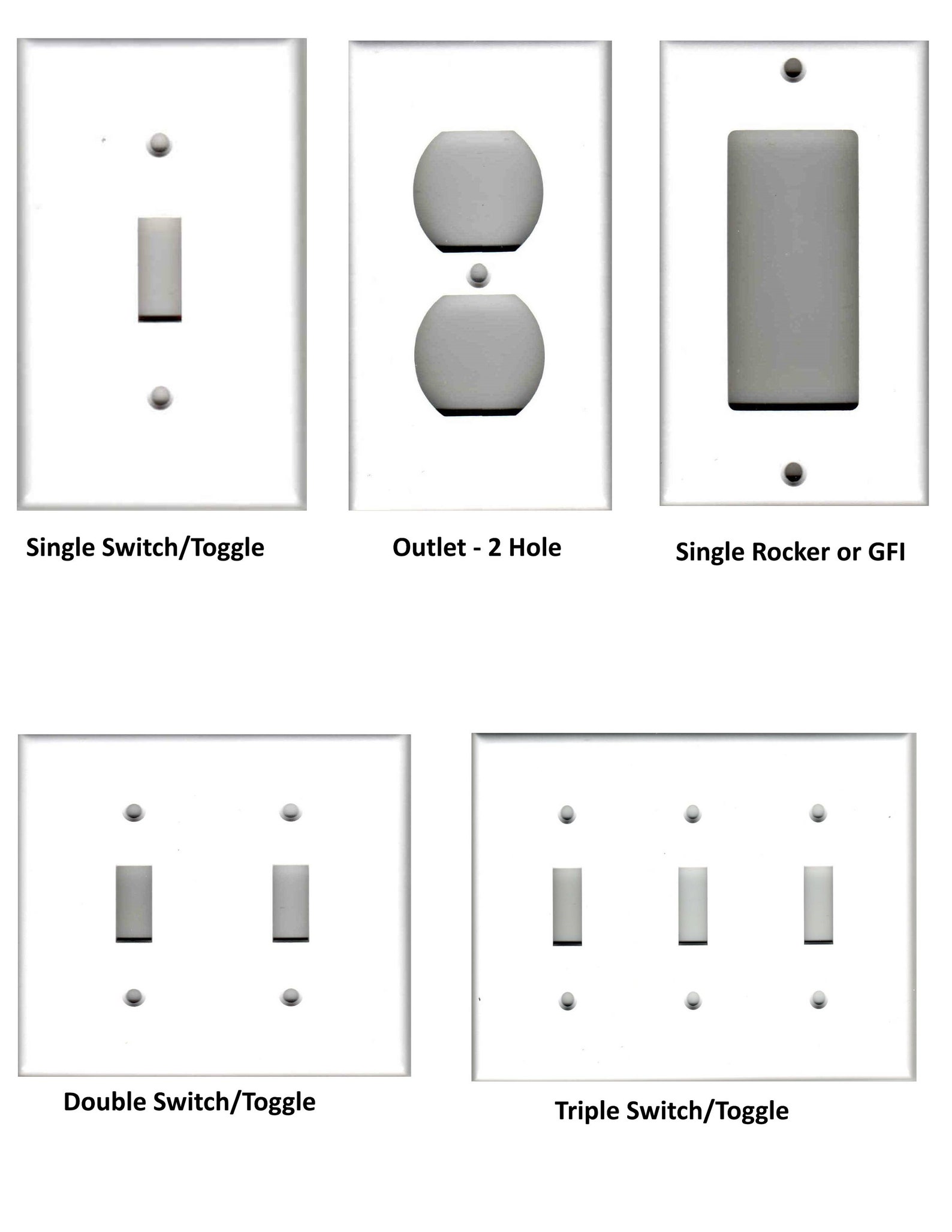 Single Switch/Toggle

Outlet - 2 Hole

Single Rocker or GFI

Double Switch/Toggle

Triple Switch/Toggle