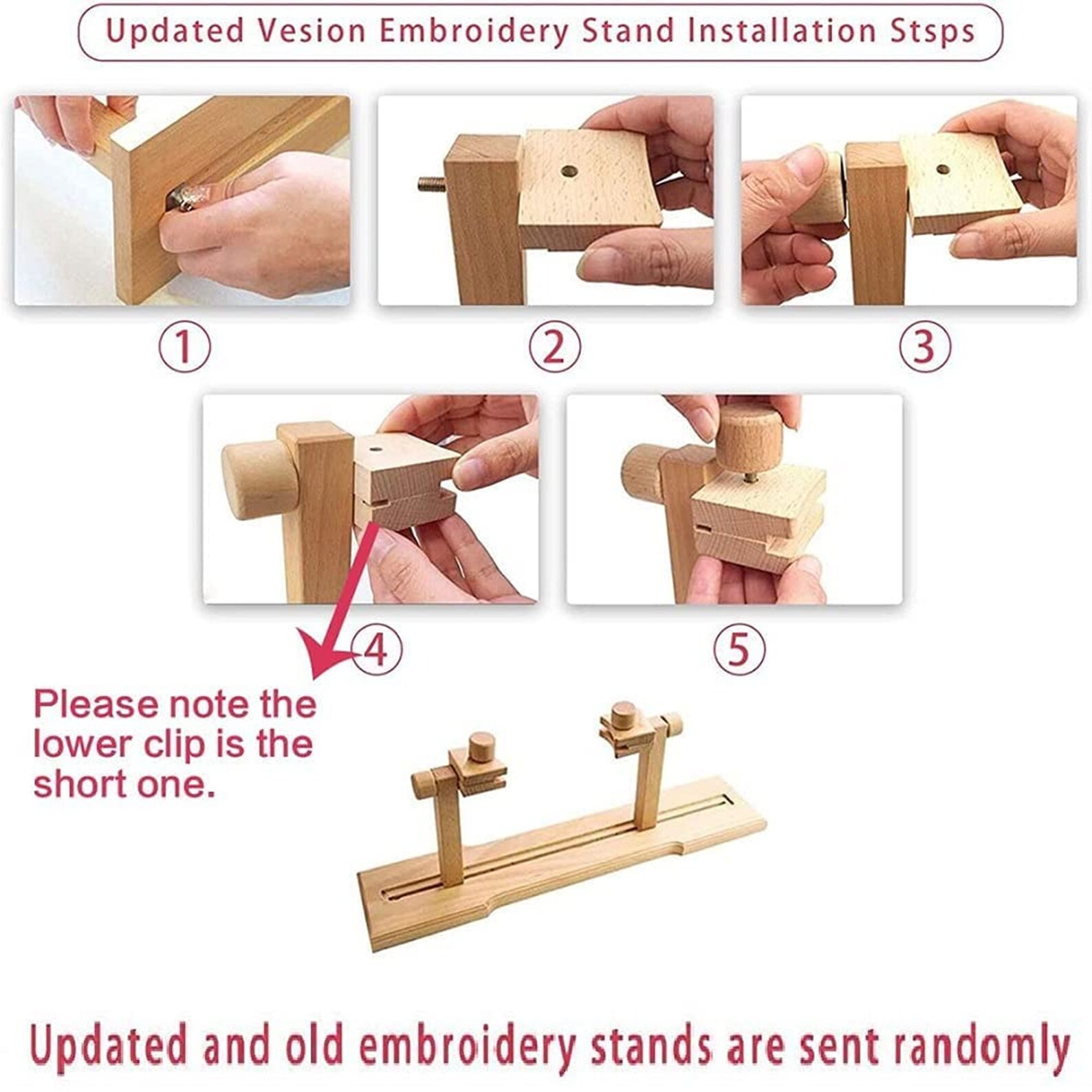 Updated Vesion Embroidery Stand Installation Stsps

①

②

③

④

⑤

Please note the lower clip is the short one.

Updated and old embroidery stands are sent randomly