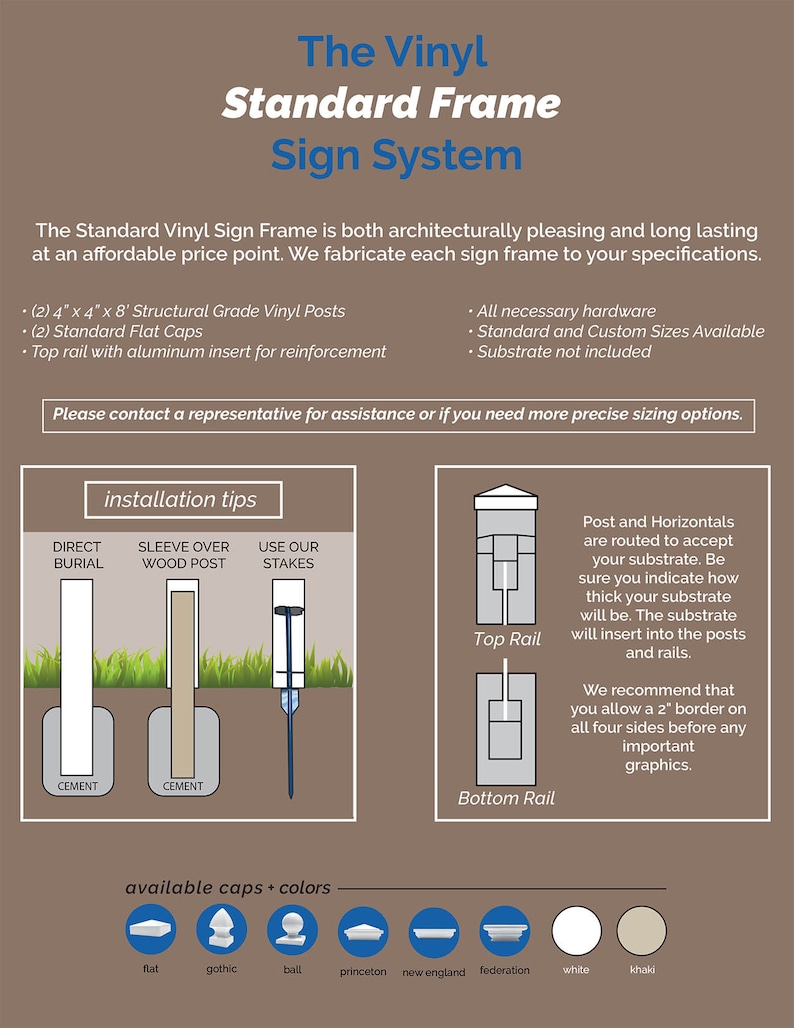 The Vinyl
Standard Frame
Sign System

The Standard Vinyl Sign Frame is both architecturally pleasing and long lasting at an affordable price point. We fabricate each sign frame to your specifications.

• (2) 4" x 4" x 8' Structural Grade Vinyl Posts
• (2) Standard Flat Caps
• Top rail with aluminum insert for reinforcement

• All necessary hardware
• Standard and Custom Sizes Available
• Substrate not included

Please contact a representative for assistance or if you need more precise sizing options.

installation tips

DIRECT BURIAL

SLEEVE OVER WOOD POST

USE OUR STAKES

CEMENT

CEMENT

Top Rail

Bottom Rail

Post and Horizontals are routed to accept your substrate. Be sure you indicate how thick your substrate will be. The substrate will insert into the posts and rails.

We recommend that you allow a 2" border on all four sides before any important graphics.

available caps + colors

flat
gothic
ball
princeton
new england
federation
white
khaki