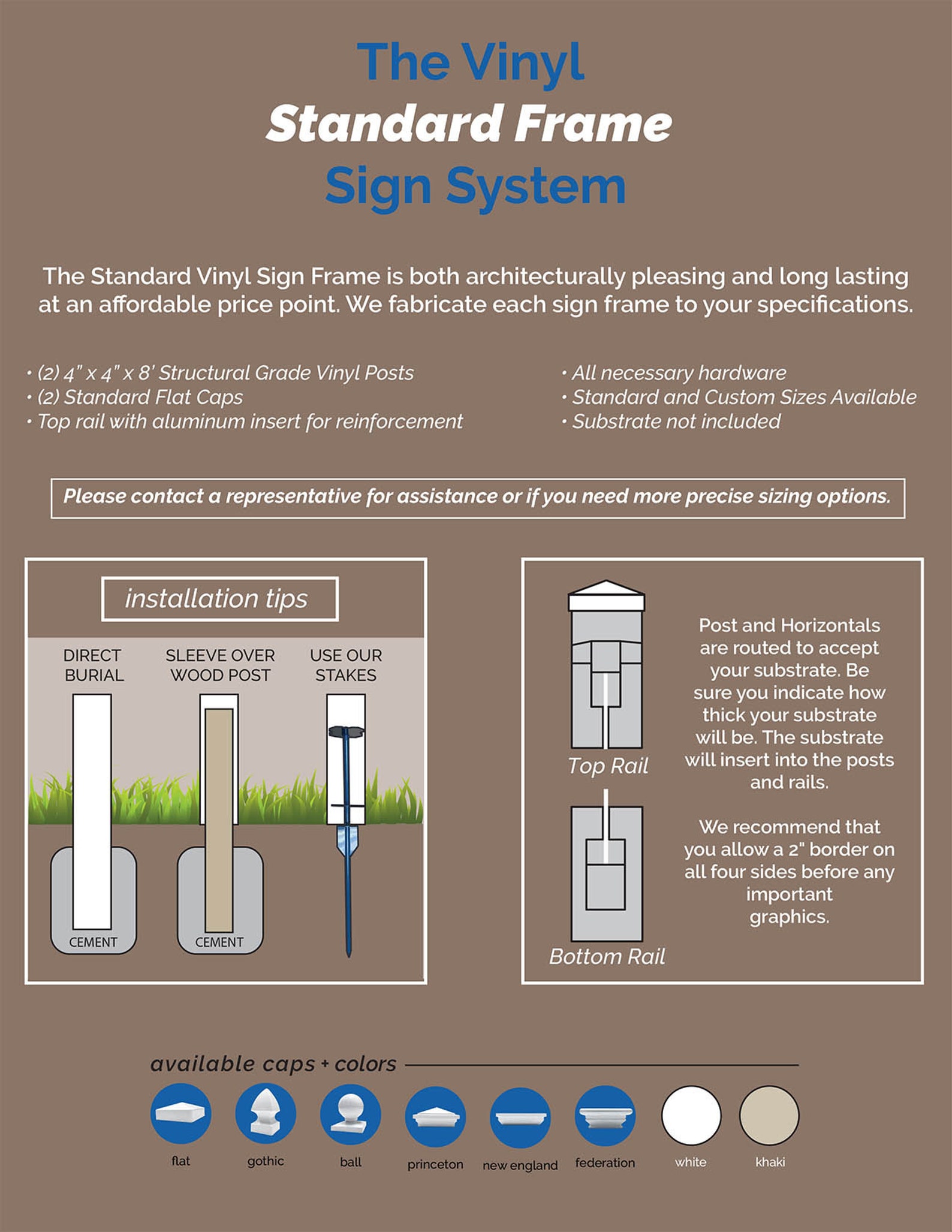 The Vinyl
Standard Frame
Sign System

The Standard Vinyl Sign Frame is both architecturally pleasing and long lasting at an affordable price point. We fabricate each sign frame to your specifications.

• (2) 4" x 4" x 8' Structural Grade Vinyl Posts
• (2) Standard Flat Caps
• Top rail with aluminum insert for reinforcement

• All necessary hardware
• Standard and Custom Sizes Available
• Substrate not included

Please contact a representative for assistance or if you need more precise sizing options.

installation tips

DIRECT BURIAL

SLEEVE OVER WOOD POST

USE OUR STAKES

CEMENT

CEMENT

Top Rail

Bottom Rail

Post and Horizontals are routed to accept your substrate. Be sure you indicate how thick your substrate will be. The substrate will insert into the posts and rails.

We recommend that you allow a 2" border on all four sides before any important graphics.

available caps + colors

flat

gothic

ball

princeton

new england

federation

white

khaki