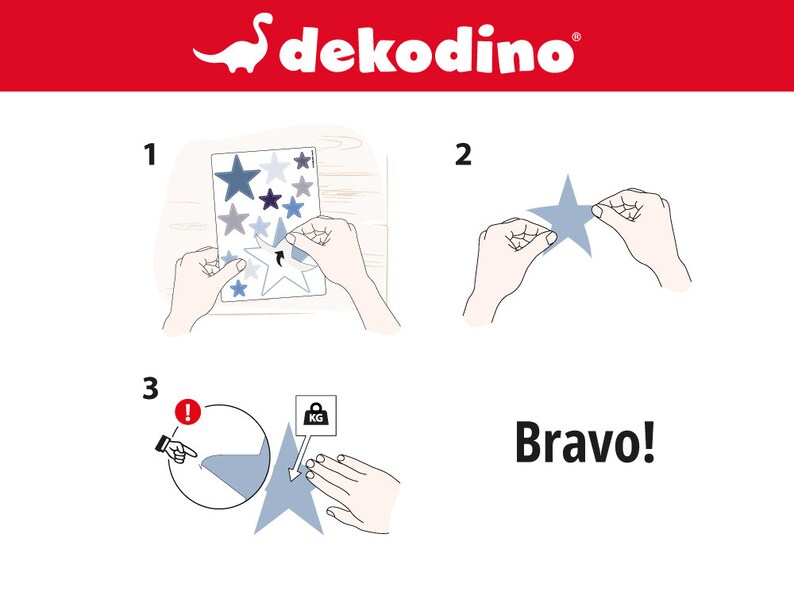 dekodino®

1

2

3

!

KG

Bravo!