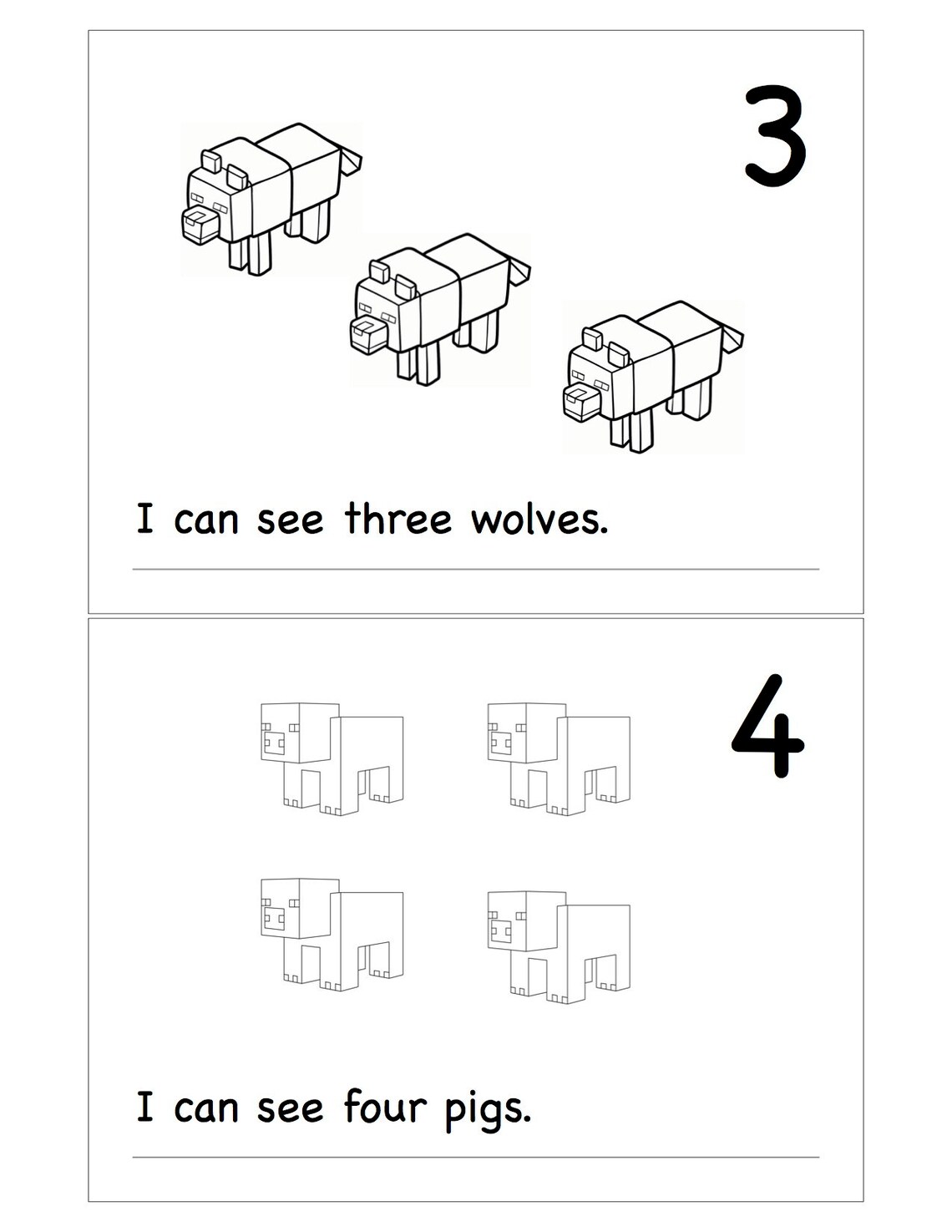 3

I can see three wolves.

4

I can see four pigs.