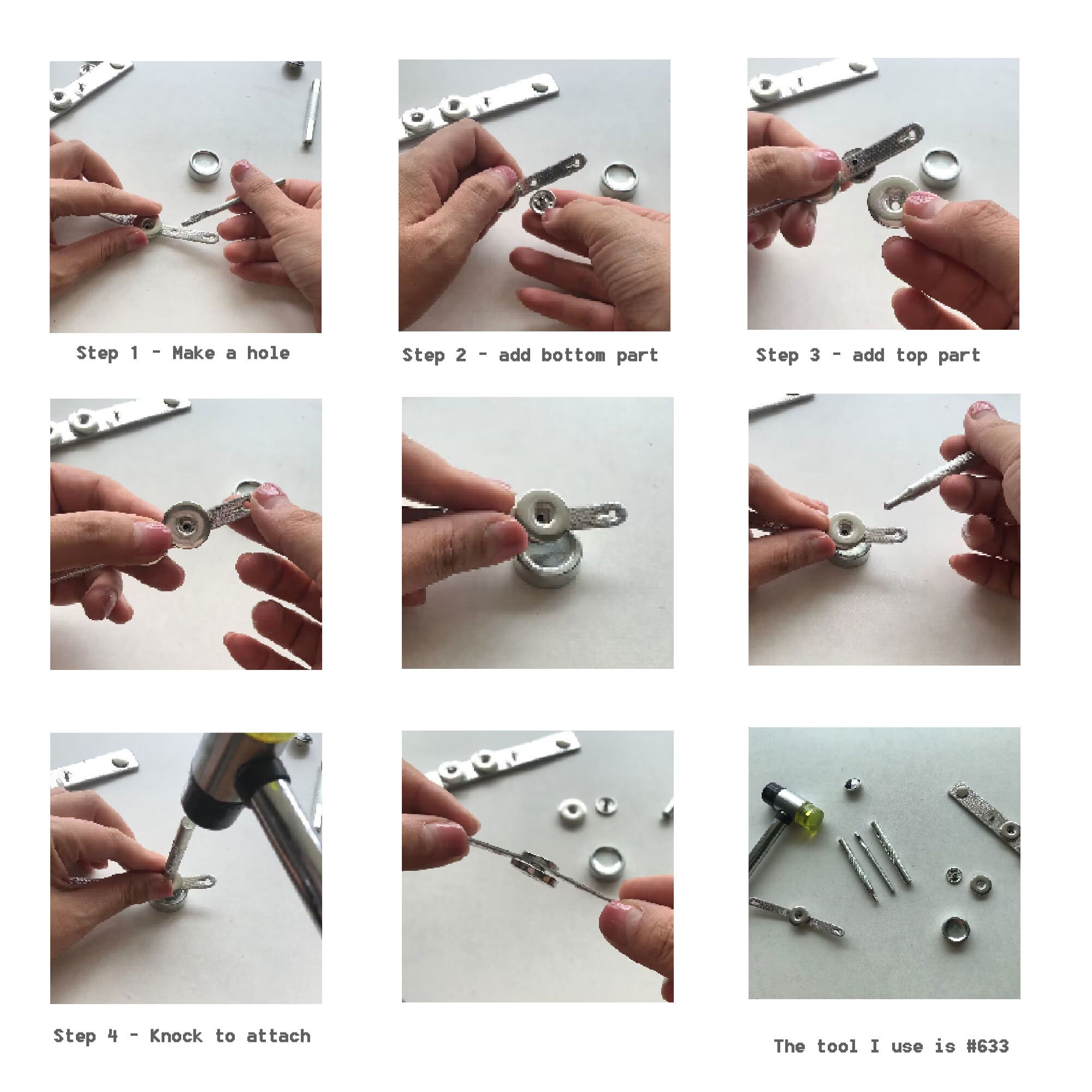 Step 1 - Make a hole

Step 2 - add bottom part

Step 3 - add top part

Step 4 - Knock to attach

The tool I use is #633