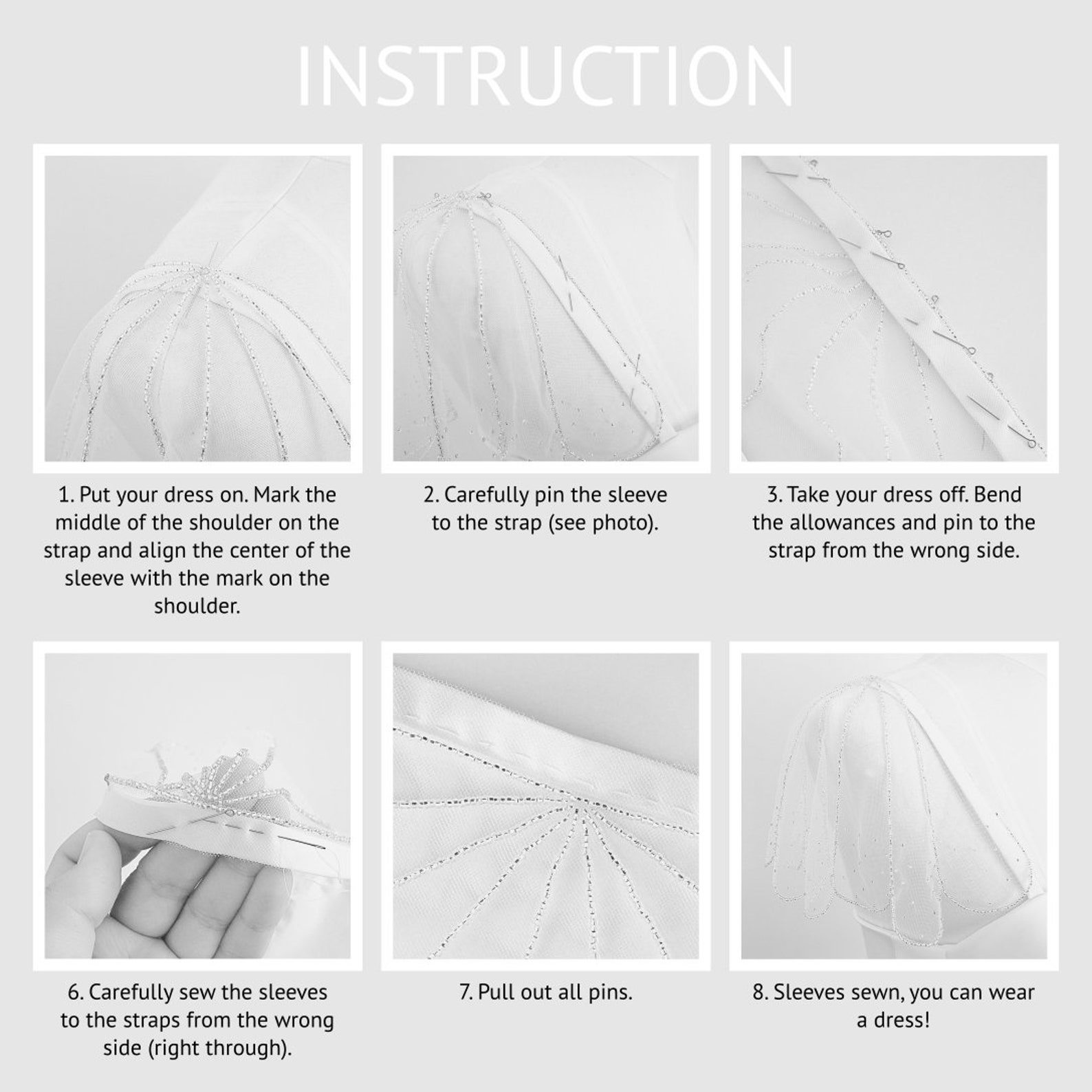 INSTRUCTION

1. Put your dress on. Mark the middle of the shoulder on the strap and align the center of the sleeve with the mark on the shoulder.

2. Carefully pin the sleeve to the strap (see photo).

3. Take your dress off. Bend the allowances and pin to the strap from the wrong side.

6. Carefully sew the sleeves to the straps from the wrong side (right through).

7. Pull out all pins.

8. Sleeves sewn, you can wear a dress!