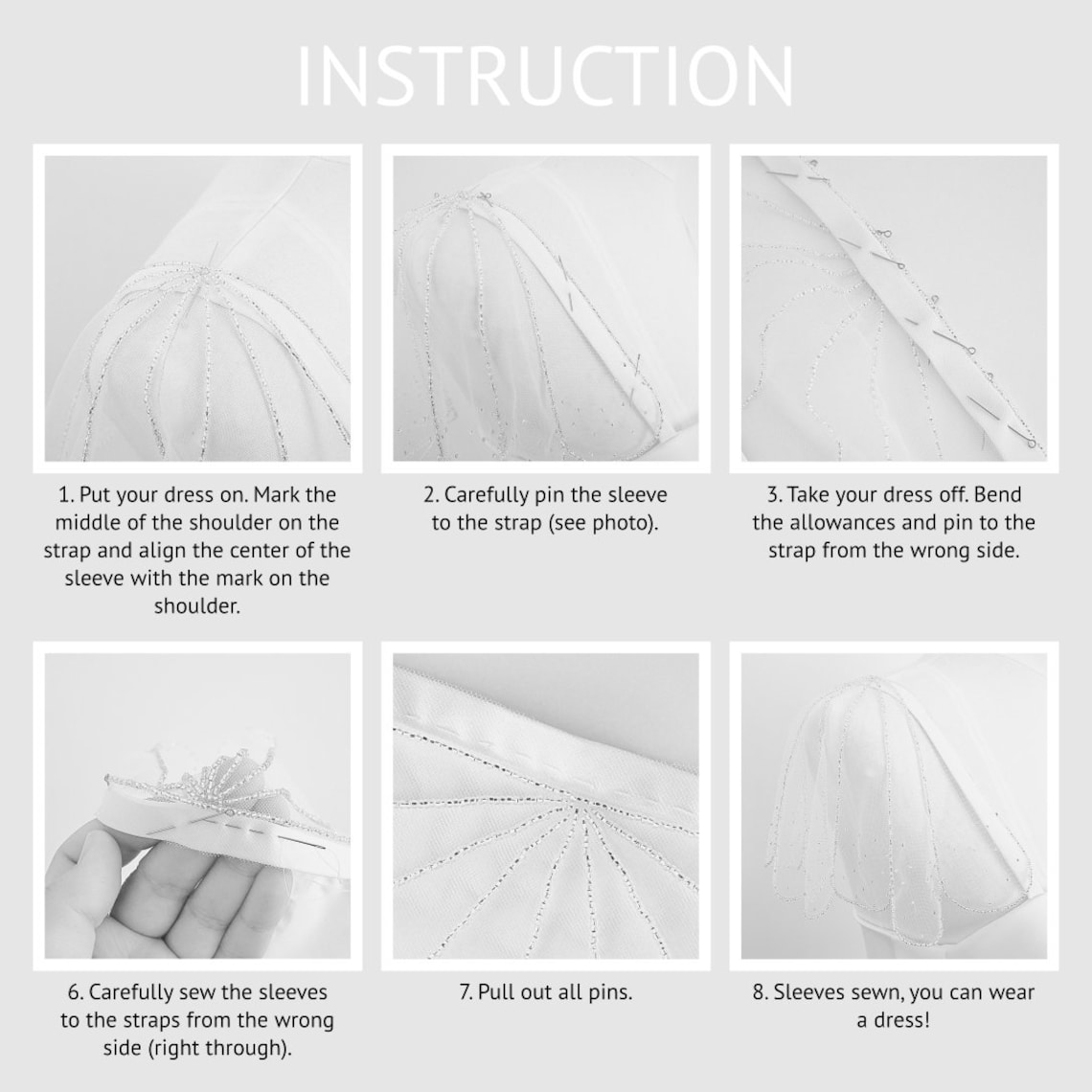 INSTRUCTION

1. Put your dress on. Mark the middle of the shoulder on the strap and align the center of the sleeve with the mark on the shoulder.

2. Carefully pin the sleeve to the strap (see photo).

3. Take your dress off. Bend the allowances and pin to the strap from the wrong side.

6. Carefully sew the sleeves to the straps from the wrong side (right through).

7. Pull out all pins.

8. Sleeves sewn, you can wear a dress!