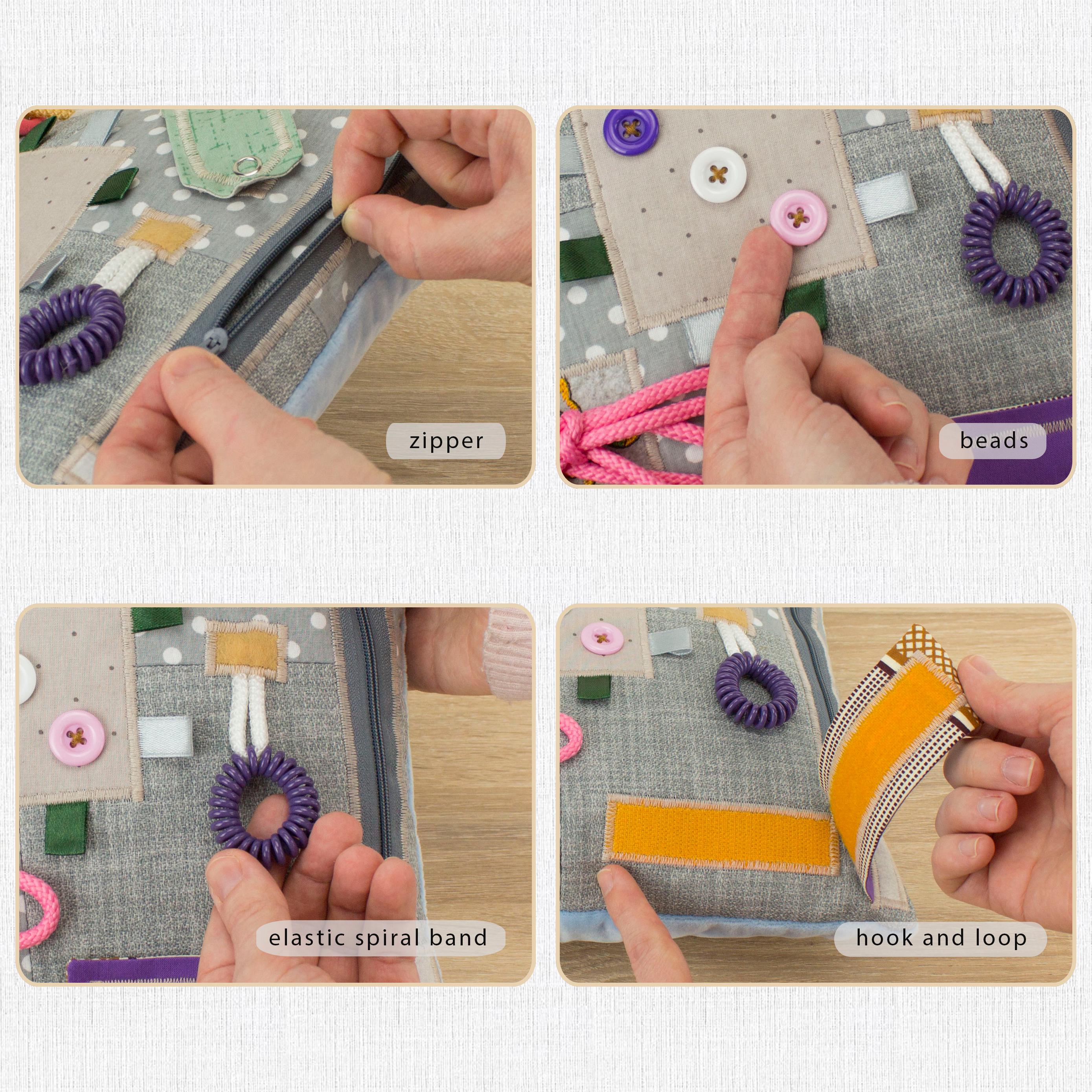 zipper

beads

elastic spiral band

hook and loop